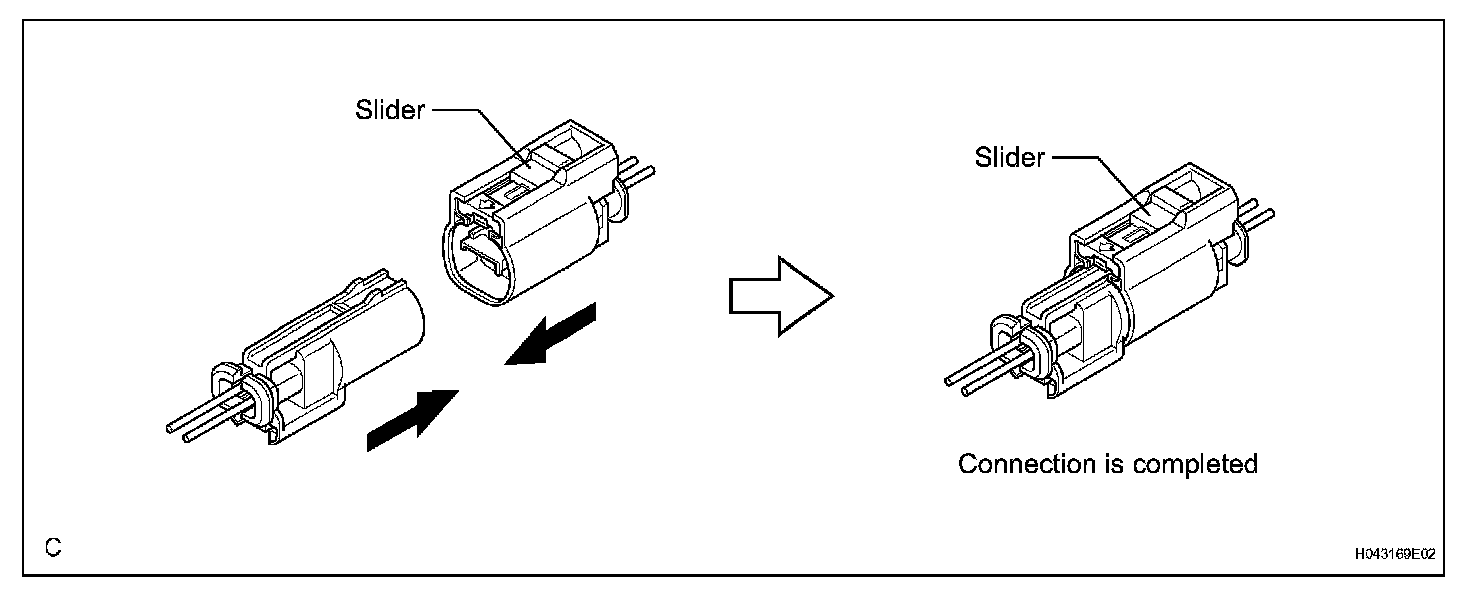 Slider

Slider

Connection is completed

C

H043169E02