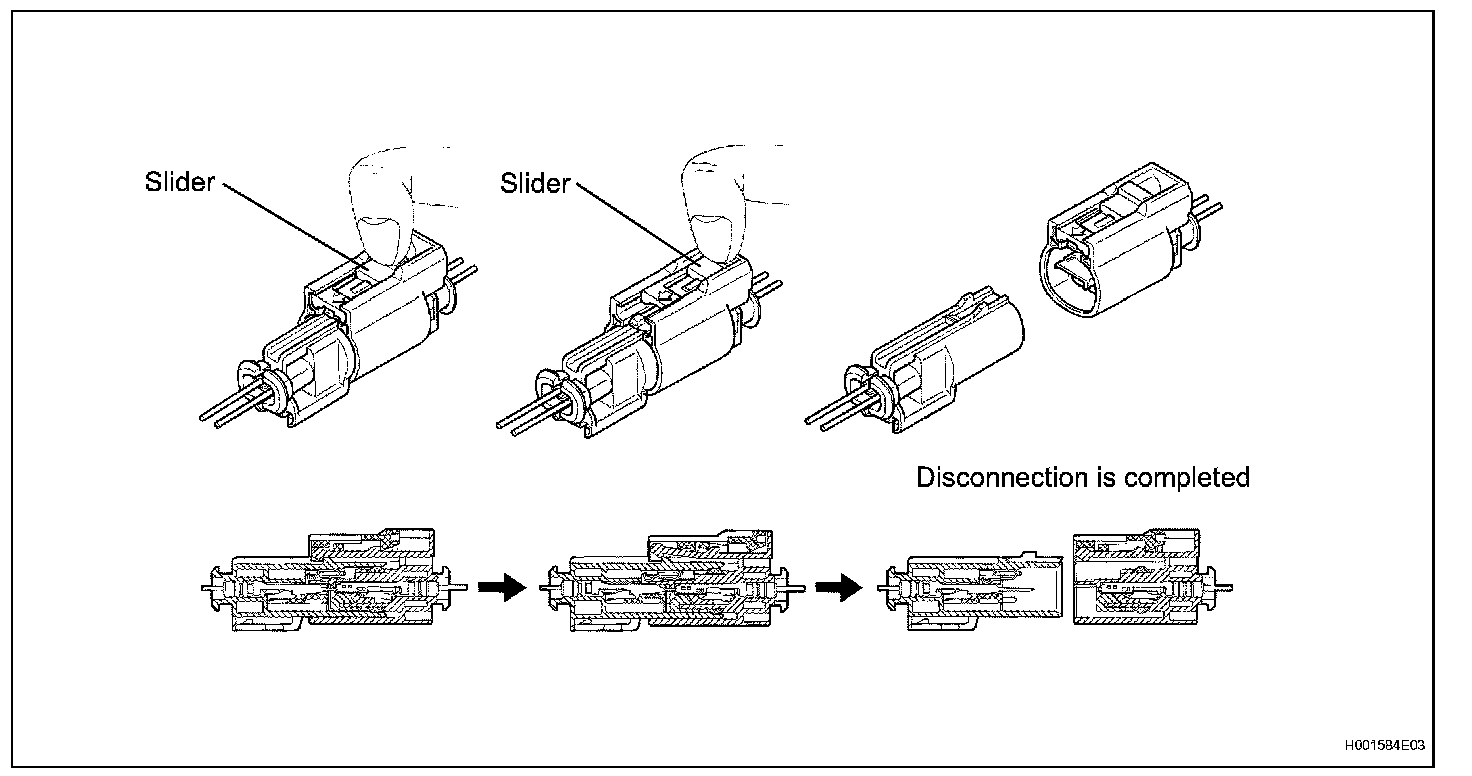 Slider

Slider

Disconnection is completed

H001584E03