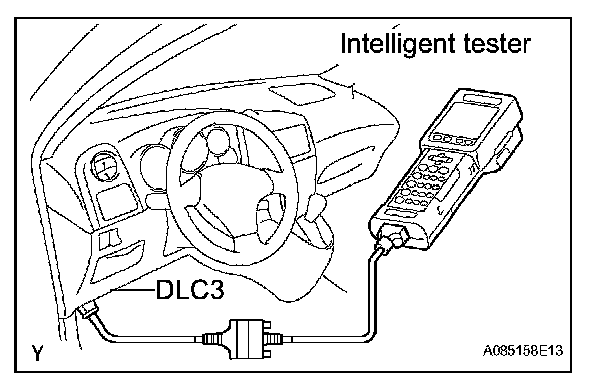 Intelligent tester

DLC3

Y

A085158E13