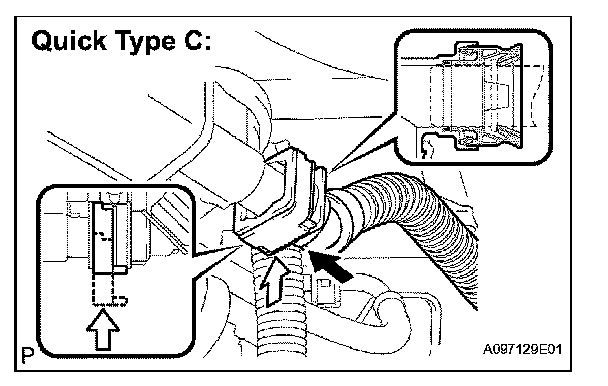 Quick Type C:

P

A097129E01