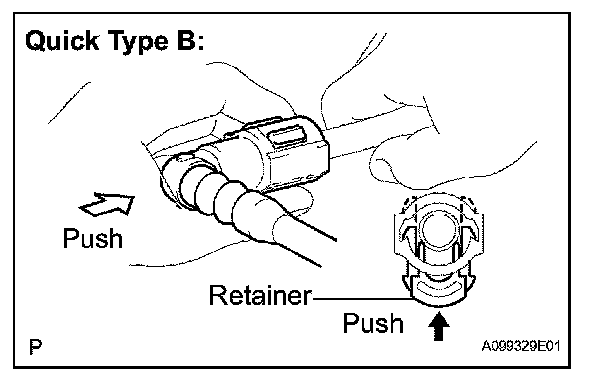 Quick Type B:

Push

Retainer

Push

P

A099329E01