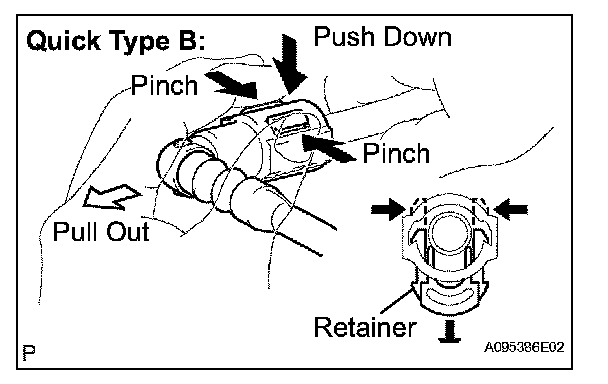 Quick Type B:

Push Down

Pinch

Pinch

Pull Out

Retainer

P

A095386E02