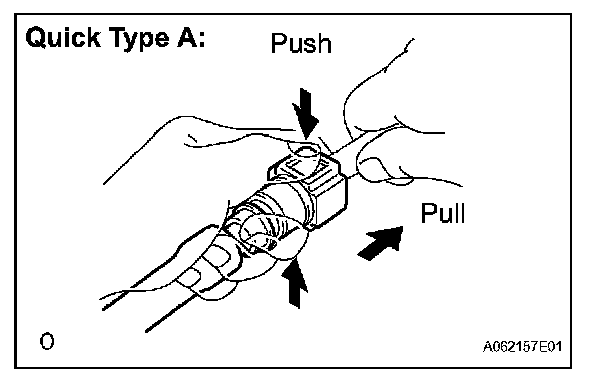 Quick Type A:
Push
Pull
O
A062157E01