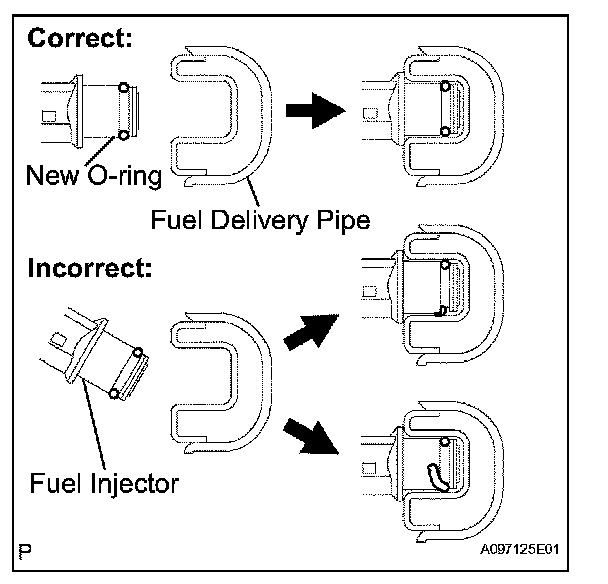 Correct:

New O-ring

Fuel Delivery Pipe

Incorrect:

Fuel Injector

P

A097125E01