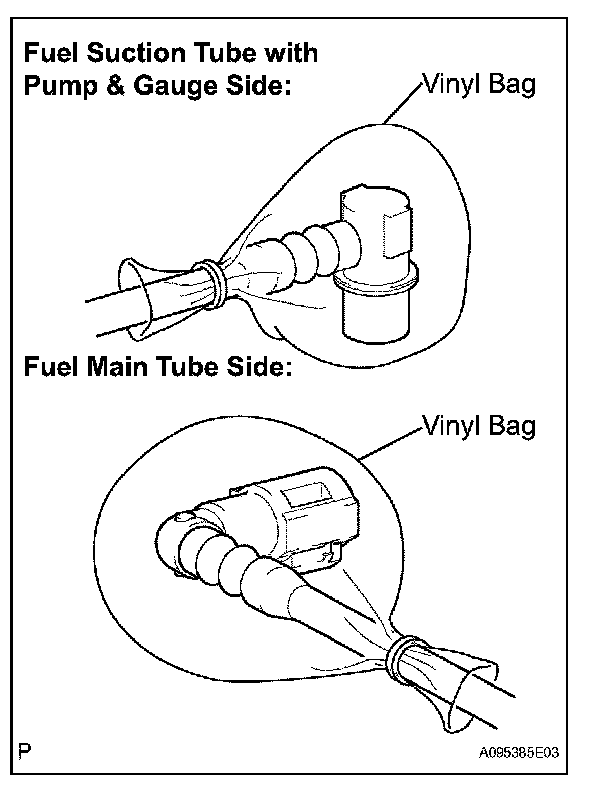 Fuel Suction Tube with Pump & Gauge Side:

Vinyl Bag

Fuel Main Tube Side:

Vinyl Bag

P

A095385E03