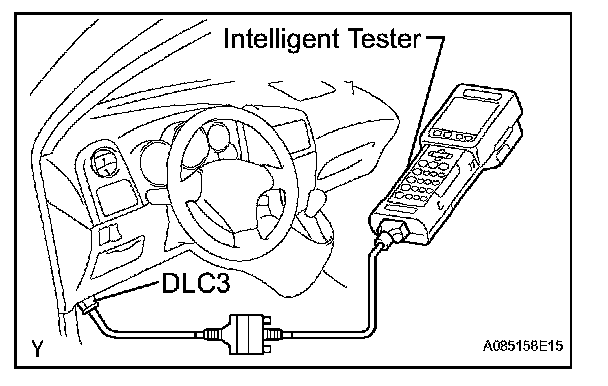 Intelligent Tester

DLC3

Y

A085158E15