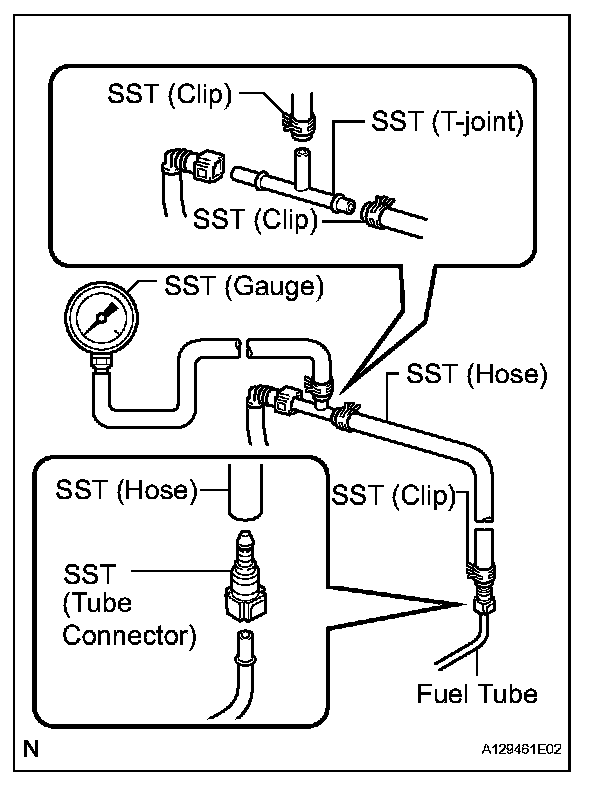 SST (Clip)

SST (T-joint)

SST (Clip)

SST (Gauge)

SST (Hose)

SST (Hose)

SST (Clip)

SST (Tube Connector)

Fuel Tube

N

A129461E02