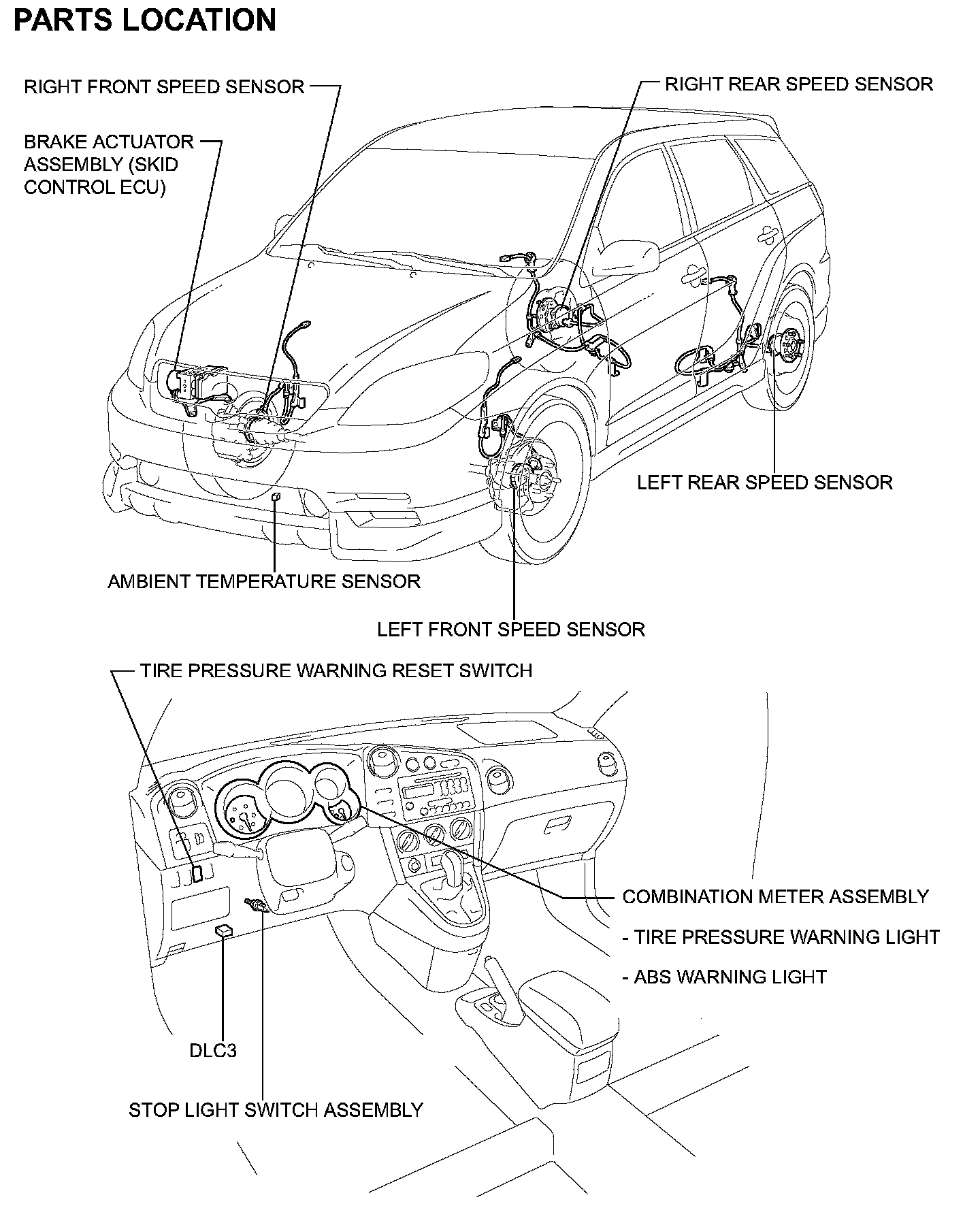 PARTS LOCATION

RIGHT FRONT SPEED SENSOR

RIGHT REAR SPEED SENSOR

BRAKE ACTUATOR ASSEMBLY (SKID CONTROL ECU)

LEFT REAR SPEED SENSOR

AMBIENT TEMPERATURE SENSOR

LEFT FRONT SPEED SENSOR

TIRE PRESSURE WARNING RESET SWITCH

COMBINATION METER ASSEMBLY

- TIRE PRESSURE WARNING LIGHT

- ABS WARNING LIGHT

DLC3

STOP LIGHT SWITCH ASSEMBLY