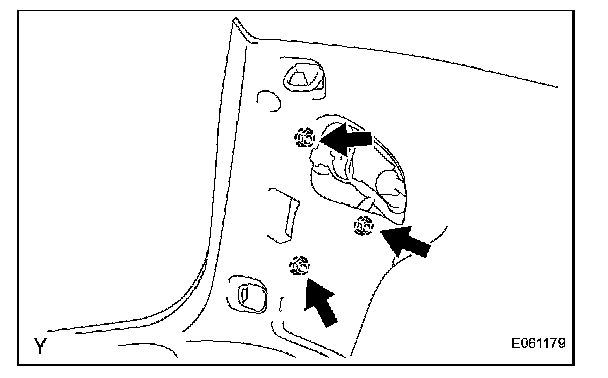 Y

E061179