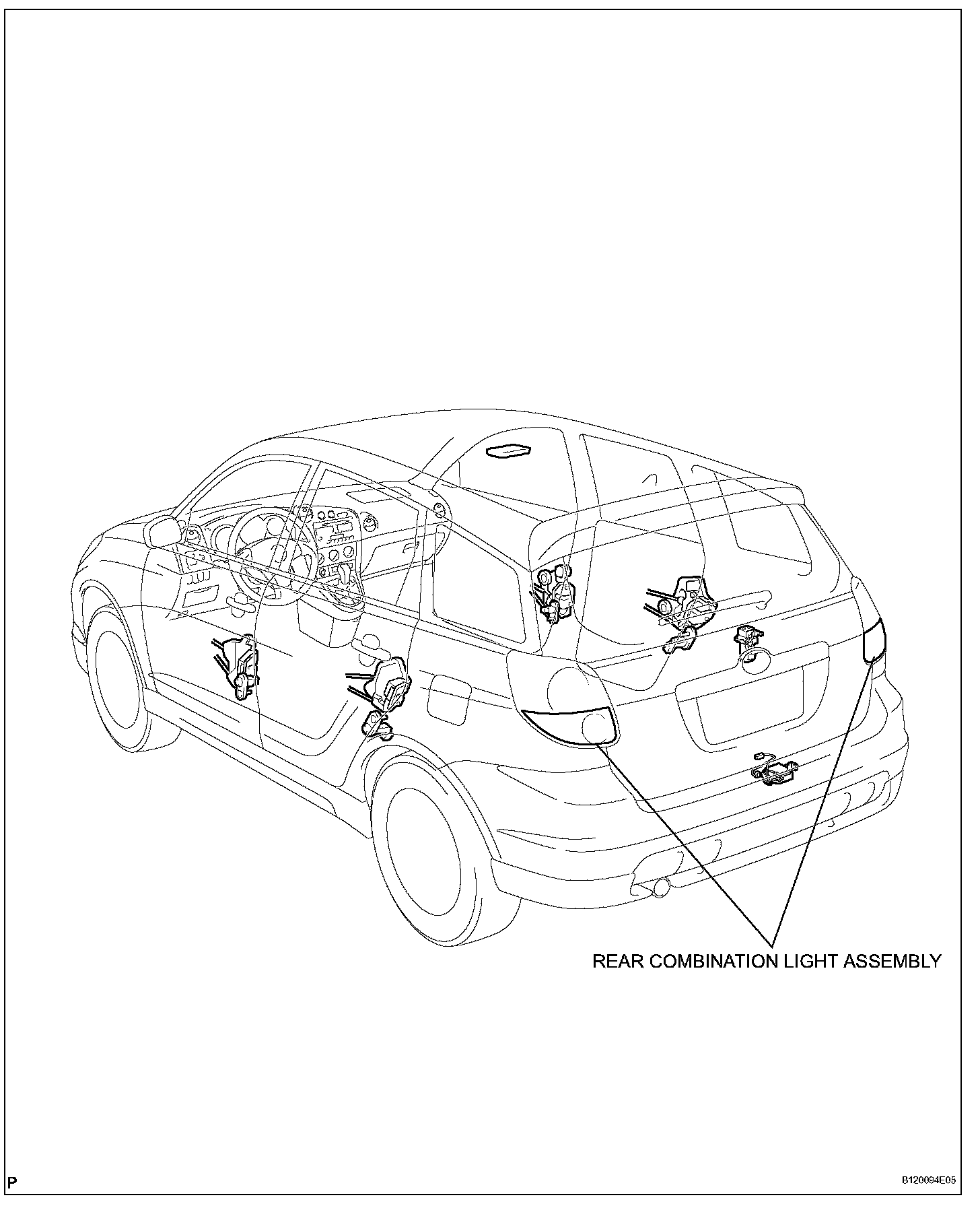 REAR COMBINATION LIGHT ASSEMBLY

P

B120094E05