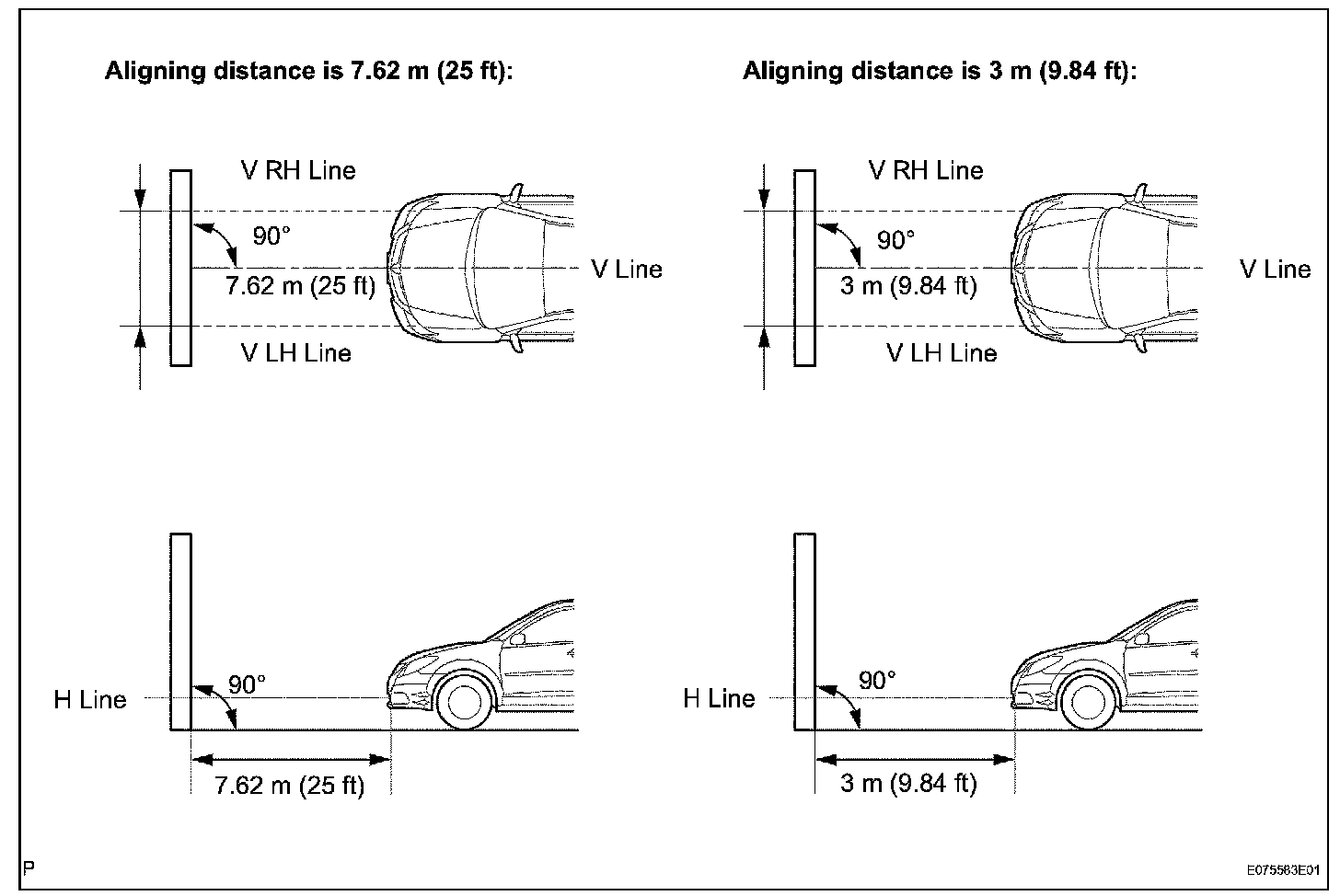 Aligning distance is 7.62 m (25 ft):

V RH Line

90°

7.62 m (25 ft)

V Line

V LH Line

H Line

90°

7.62 m (25 ft)

Aligning distance is 3 m (9.84 ft):

V RH Line

90°

3 m (9.84 ft)

V Line

V LH Line

H Line

90°

3 m (9.84 ft)

P

E075583E01