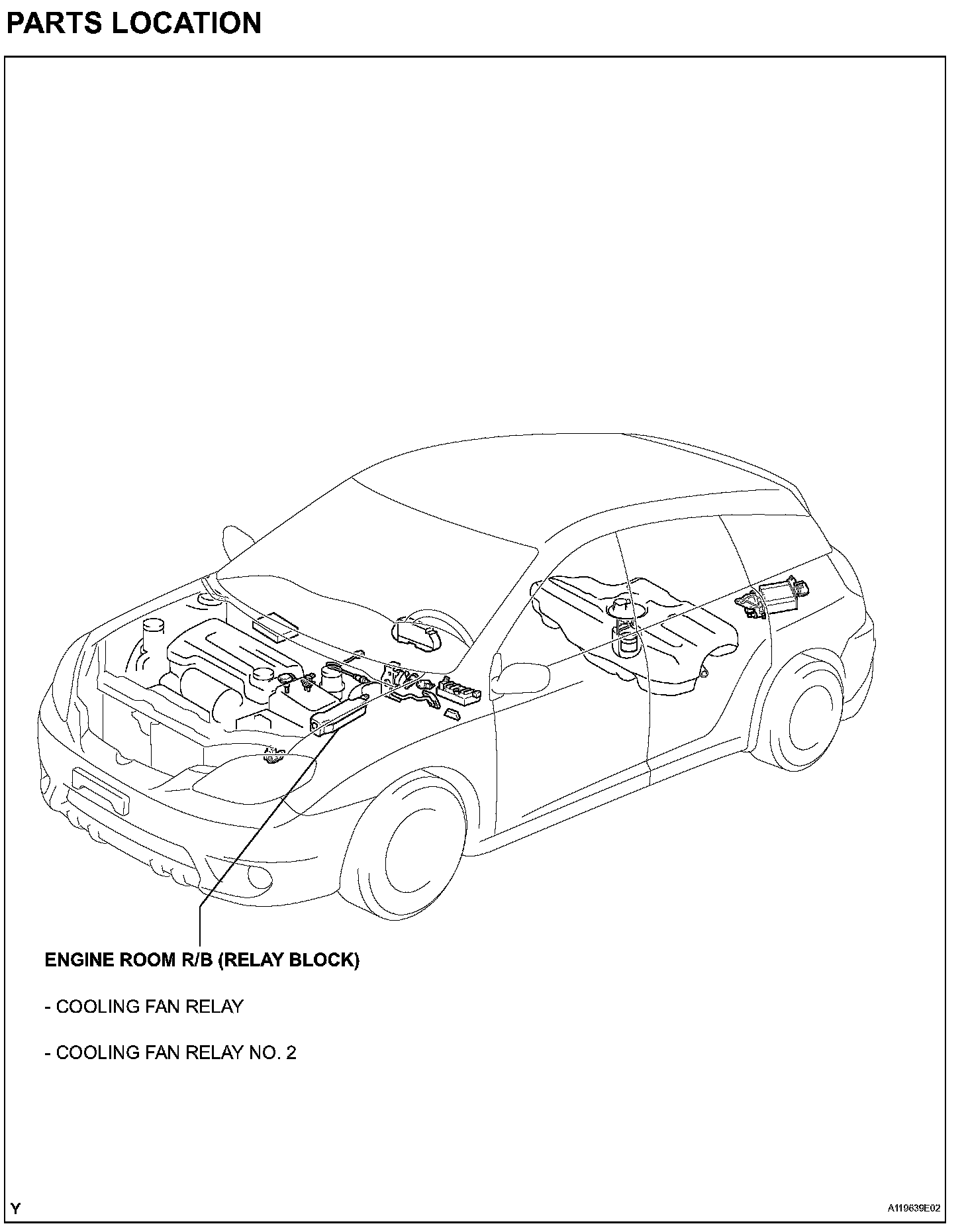 PARTS LOCATION

ENGINE ROOM R/B (RELAY BLOCK)

- COOLING FAN RELAY

- COOLING FAN RELAY NO. 2

Y

A119639E02