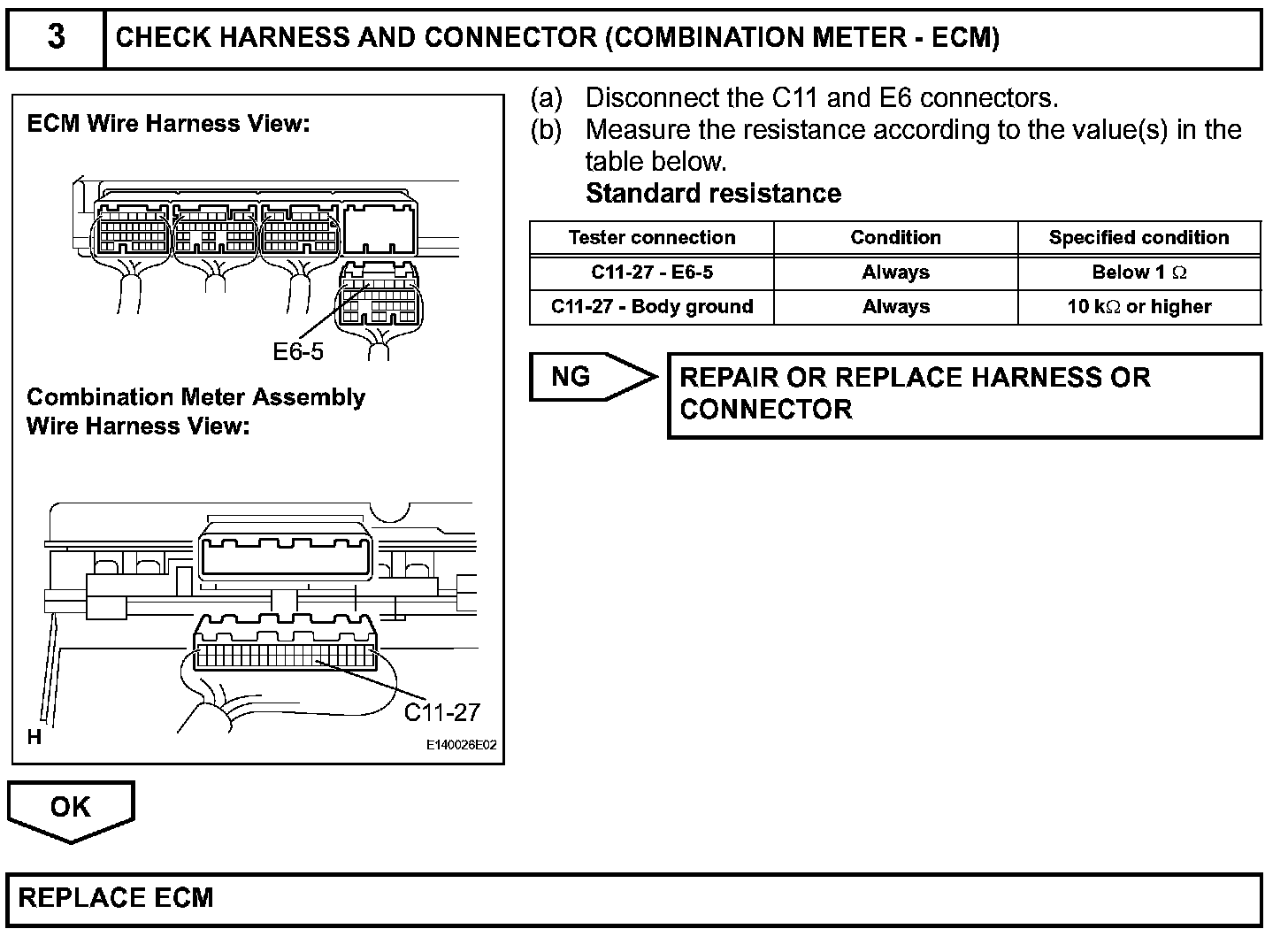 3 CHECK HARNESS AND CONNECTOR (COMBINATION METER - ECM)

ECM Wire Harness View:

E6-5

Combination Meter Assembly Wire Harness View:

C11-27

H

E140026E02

(a) Disconnect the C11 and E6 connectors.
(b) Measure the resistance according to the value(s) in the table below.
Standard resistance

| Tester connection | Condition | Specified condition |
|---|---|---|
| C11-27 - E6-5 | Always | Below 1 $\Omega$ |
| C11-27 - Body ground | Always | 10 k$\Omega$ or higher |

NG

REPAIR OR REPLACE HARNESS OR CONNECTOR

OK

REPLACE ECM