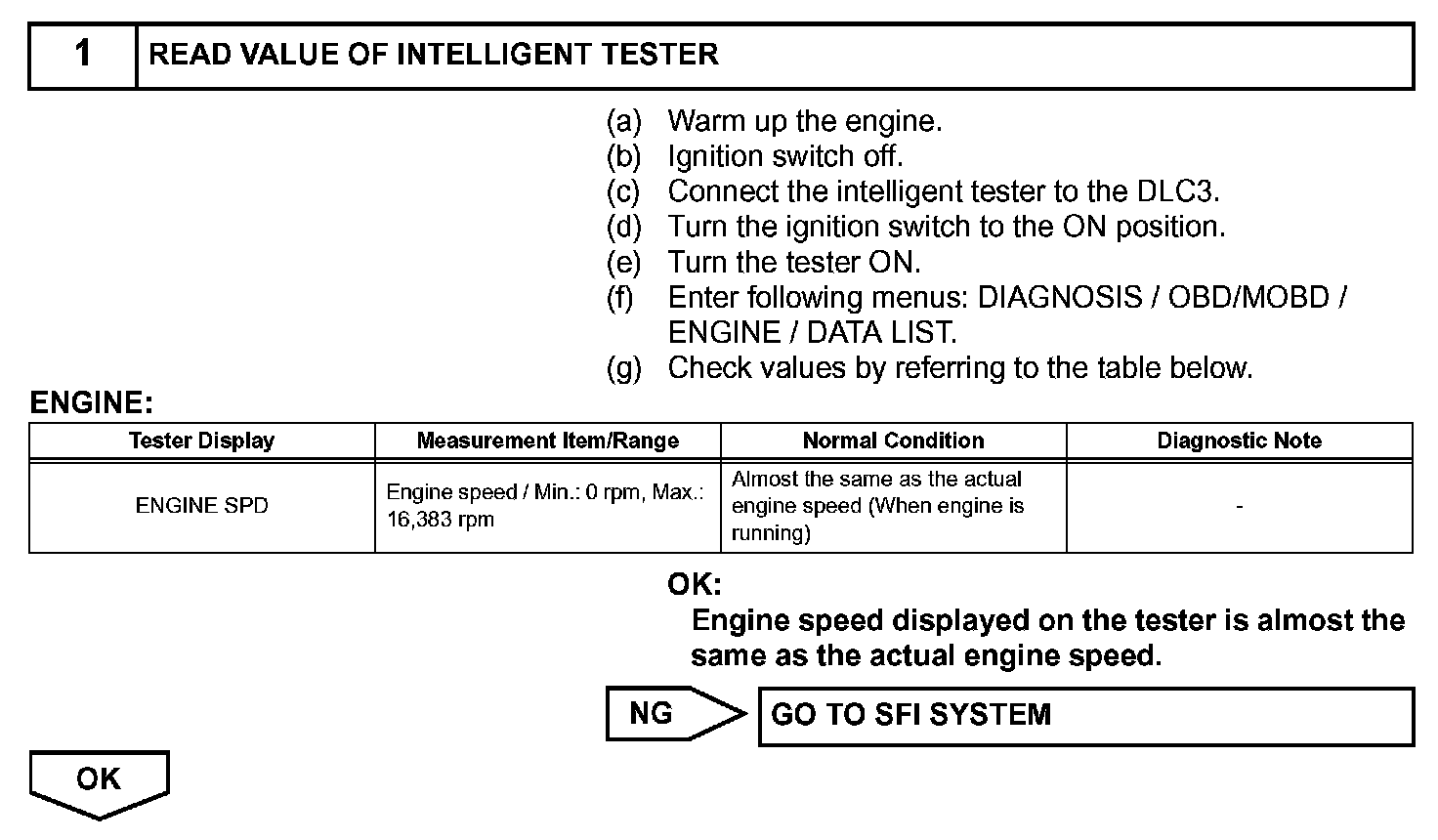 1 READ VALUE OF INTELLIGENT TESTER

(a) Warm up the engine.
(b) Ignition switch off.
(c) Connect the intelligent tester to the DLC3.
(d) Turn the ignition switch to the ON position.
(e) Turn the tester ON.
(f) Enter following menus: DIAGNOSIS / OBD/MOBD / ENGINE / DATA LIST.
(g) Check values by referring to the table below.

ENGINE:

| Tester Display | Measurement Item/Range | Normal Condition | Diagnostic Note |
|---|---|---|---|
| ENGINE SPD | Engine speed / Min.: 0 rpm, Max.: 16,383 rpm | Almost the same as the actual engine speed (When engine is running) | - |

OK:
Engine speed displayed on the tester is almost the same as the actual engine speed.

NG GO TO SFI SYSTEM

OK