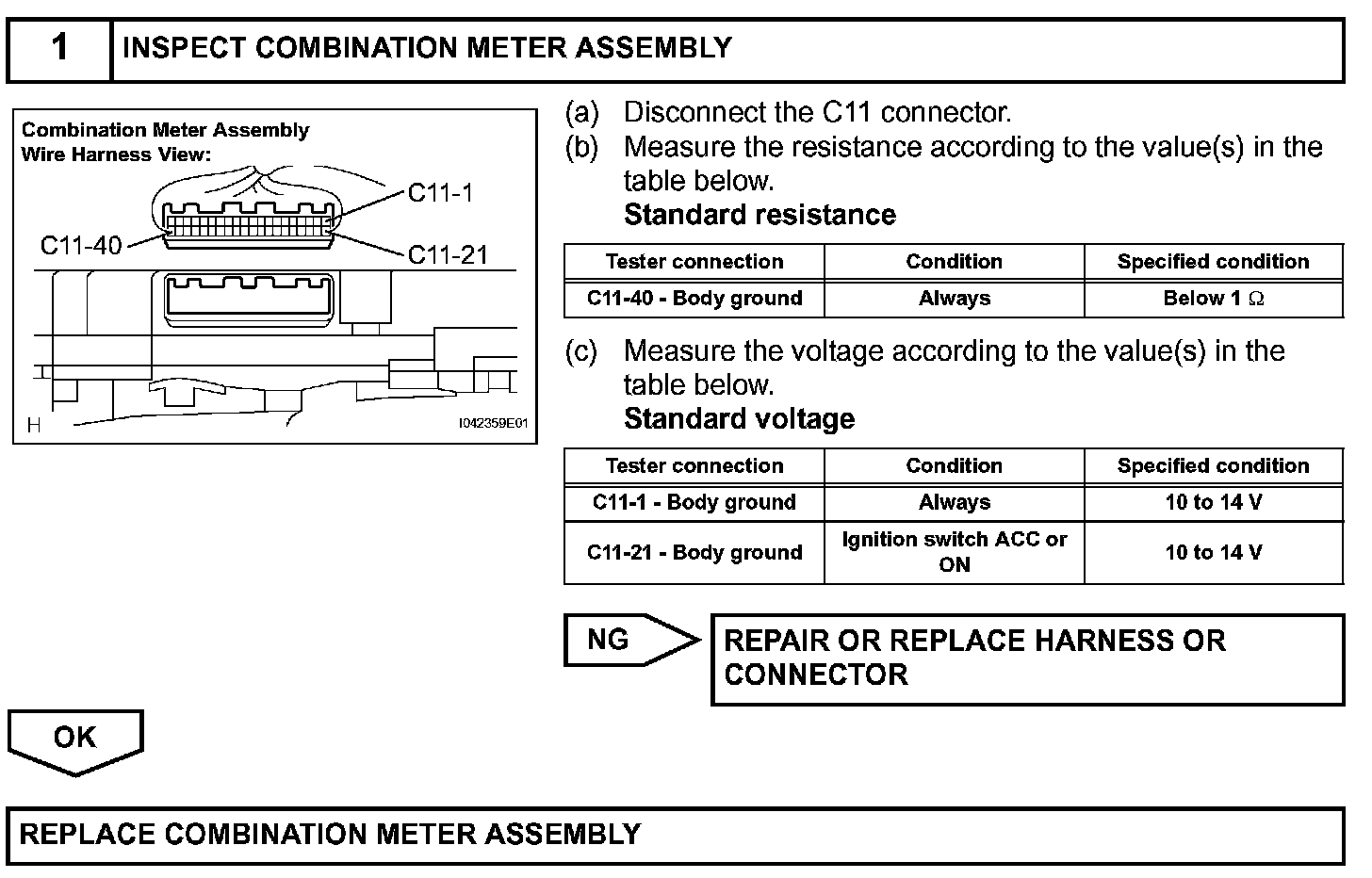 1 INSPECT COMBINATION METER ASSEMBLY

Combination Meter Assembly
Wire Harness View:

C11-1
C11-40
C11-21
H
I042359E01

(a) Disconnect the C11 connector.
(b) Measure the resistance according to the value(s) in the table below.
Standard resistance

| Tester connection | Condition | Specified condition |
|---|---|---|
| C11-40 - Body ground | Always | Below 1 $\Omega$ |

(c) Measure the voltage according to the value(s) in the table below.
Standard voltage

| Tester connection | Condition | Specified condition |
|---|---|---|
| C11-1 - Body ground | Always | 10 to 14 V |
| C11-21 - Body ground | Ignition switch ACC or ON | 10 to 14 V |

NG
REPAIR OR REPLACE HARNESS OR CONNECTOR

OK

REPLACE COMBINATION METER ASSEMBLY