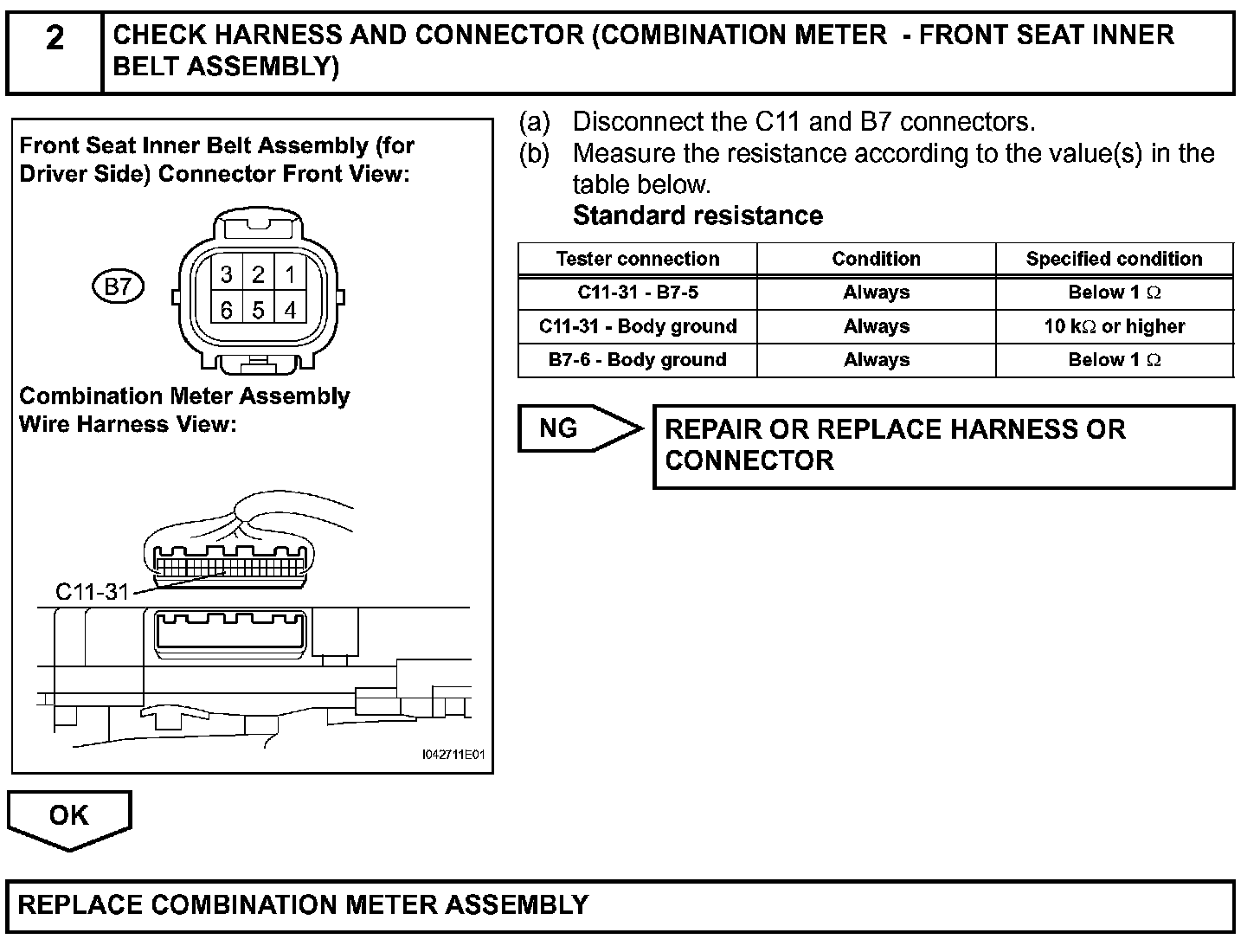 2 CHECK HARNESS AND CONNECTOR (COMBINATION METER - FRONT SEAT INNER BELT ASSEMBLY)

Front Seat Inner Belt Assembly (for Driver Side) Connector Front View:

B7

3 2 1
6 5 4

Combination Meter Assembly Wire Harness View:

C11-31

I042711E01

(a) Disconnect the C11 and B7 connectors.
(b) Measure the resistance according to the value(s) in the table below.
Standard resistance

| Tester connection | Condition | Specified condition |
|---|---|---|
| C11-31 - B7-5 | Always | Below 1 $\Omega$ |
| C11-31 - Body ground | Always | 10 k$\Omega$ or higher |
| B7-6 - Body ground | Always | Below 1 $\Omega$ |

NG

REPAIR OR REPLACE HARNESS OR CONNECTOR

OK

REPLACE COMBINATION METER ASSEMBLY