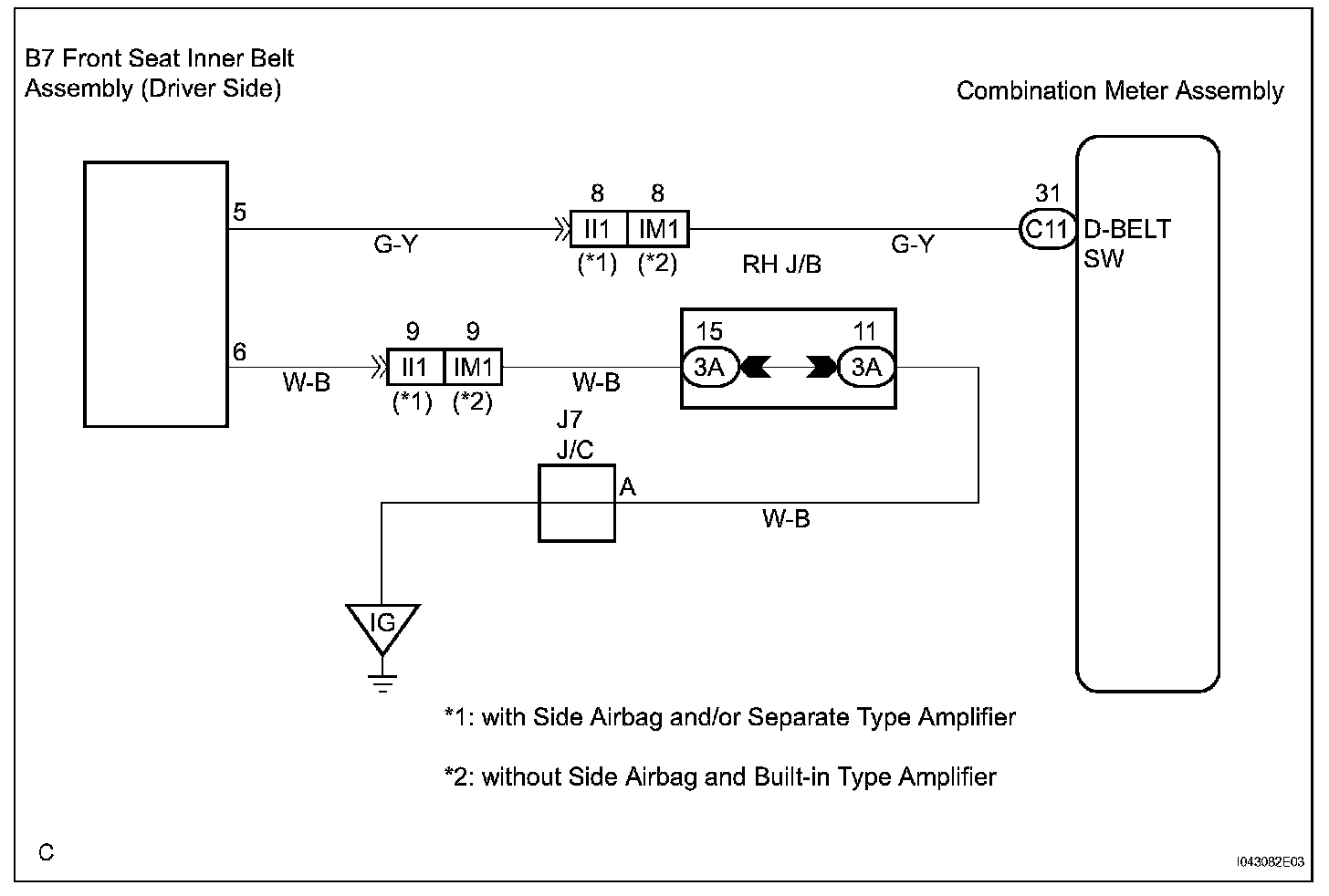 B7 Front Seat Inner Belt Assembly (Driver Side)

Combination Meter Assembly

5

G-Y

8 8

II1 IM1

(*1) (*2)

RH J/B

G-Y

31

C11

D-BELT SW

6

W-B

9 9

II1 IM1

(*1) (*2)

W-B

15

3A

11

3A

J7

J/C

A

W-B

IG

*1: with Side Airbag and/or Separate Type Amplifier

*2: without Side Airbag and Built-in Type Amplifier

C

I043082E03