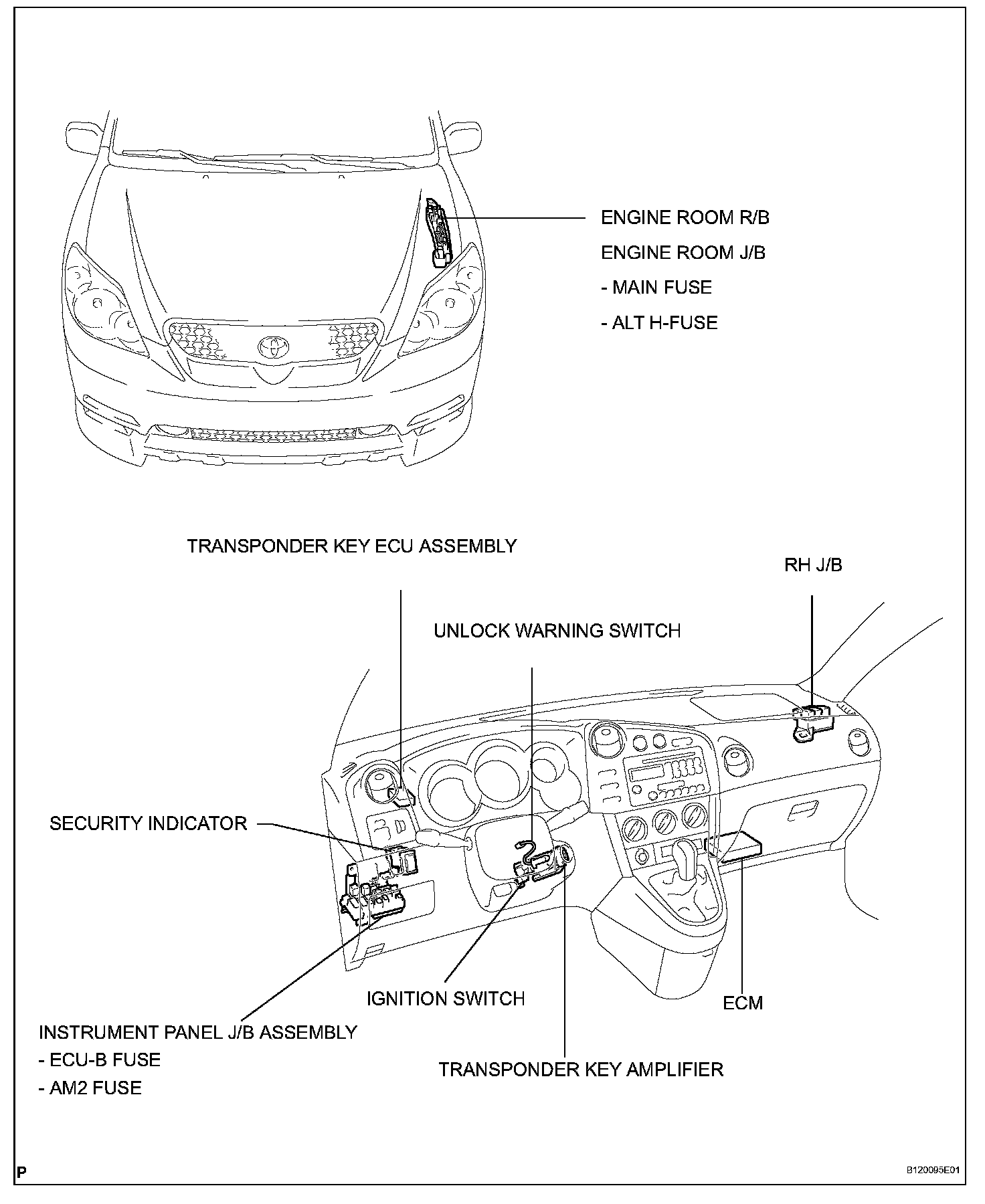 ENGINE ROOM R/B
ENGINE ROOM J/B
- MAIN FUSE
- ALT H-FUSE

TRANSPONDER KEY ECU ASSEMBLY

RH J/B

UNLOCK WARNING SWITCH

SECURITY INDICATOR

IGNITION SWITCH

ECM

INSTRUMENT PANEL J/B ASSEMBLY
- ECU-B FUSE
- AM2 FUSE

TRANSPONDER KEY AMPLIFIER

P

B120095E01