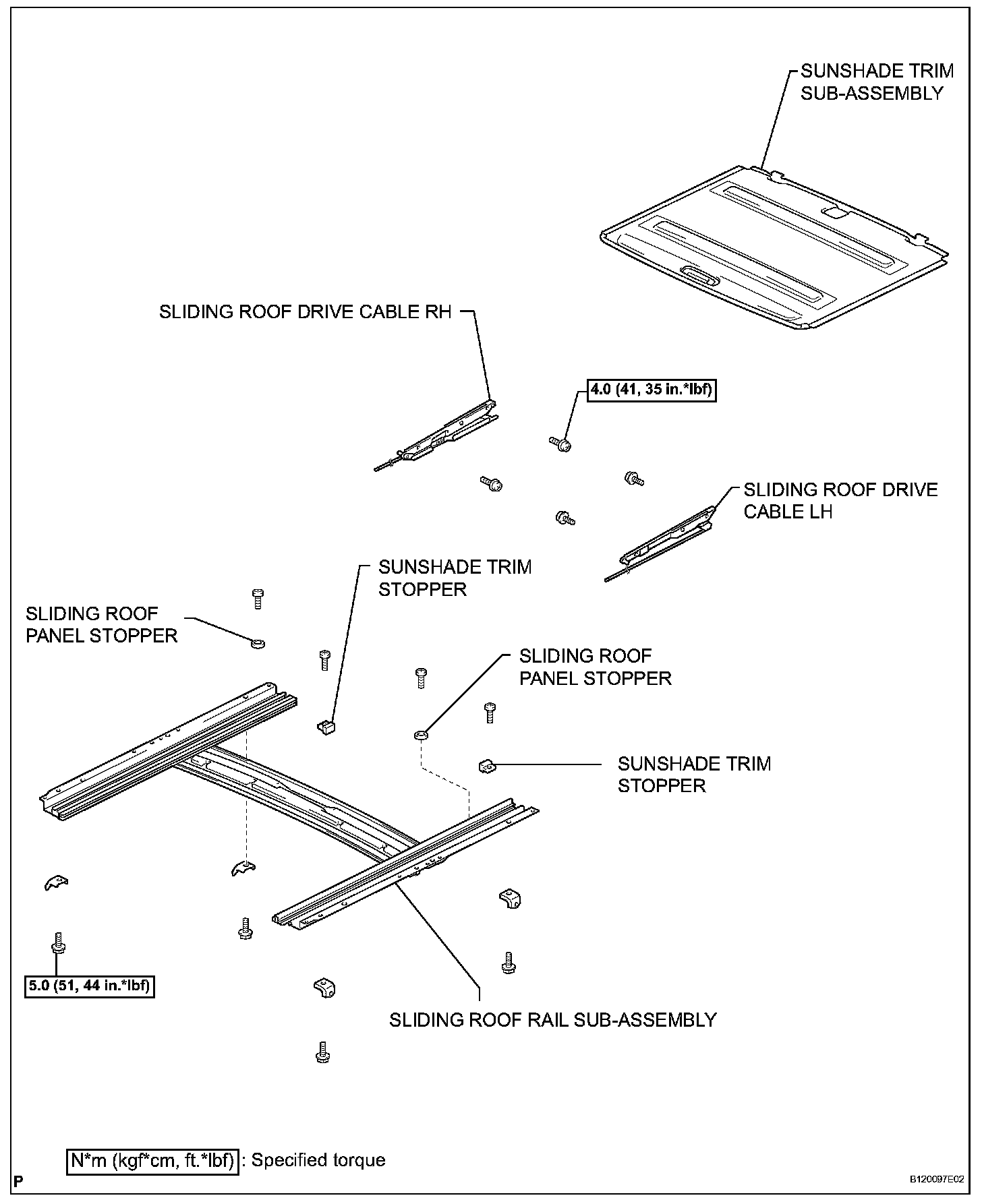 SUNSHADE TRIM SUB-ASSEMBLY

SLIDING ROOF DRIVE CABLE RH

4.0 (41, 35 in.*lbf)

SLIDING ROOF DRIVE CABLE LH

SUNSHADE TRIM STOPPER

SLIDING ROOF PANEL STOPPER

SLIDING ROOF PANEL STOPPER

SUNSHADE TRIM STOPPER

5.0 (51, 44 in.*lbf)

SLIDING ROOF RAIL SUB-ASSEMBLY

N*m (kgf*cm, ft.*lbf) : Specified torque

P

B120097E02