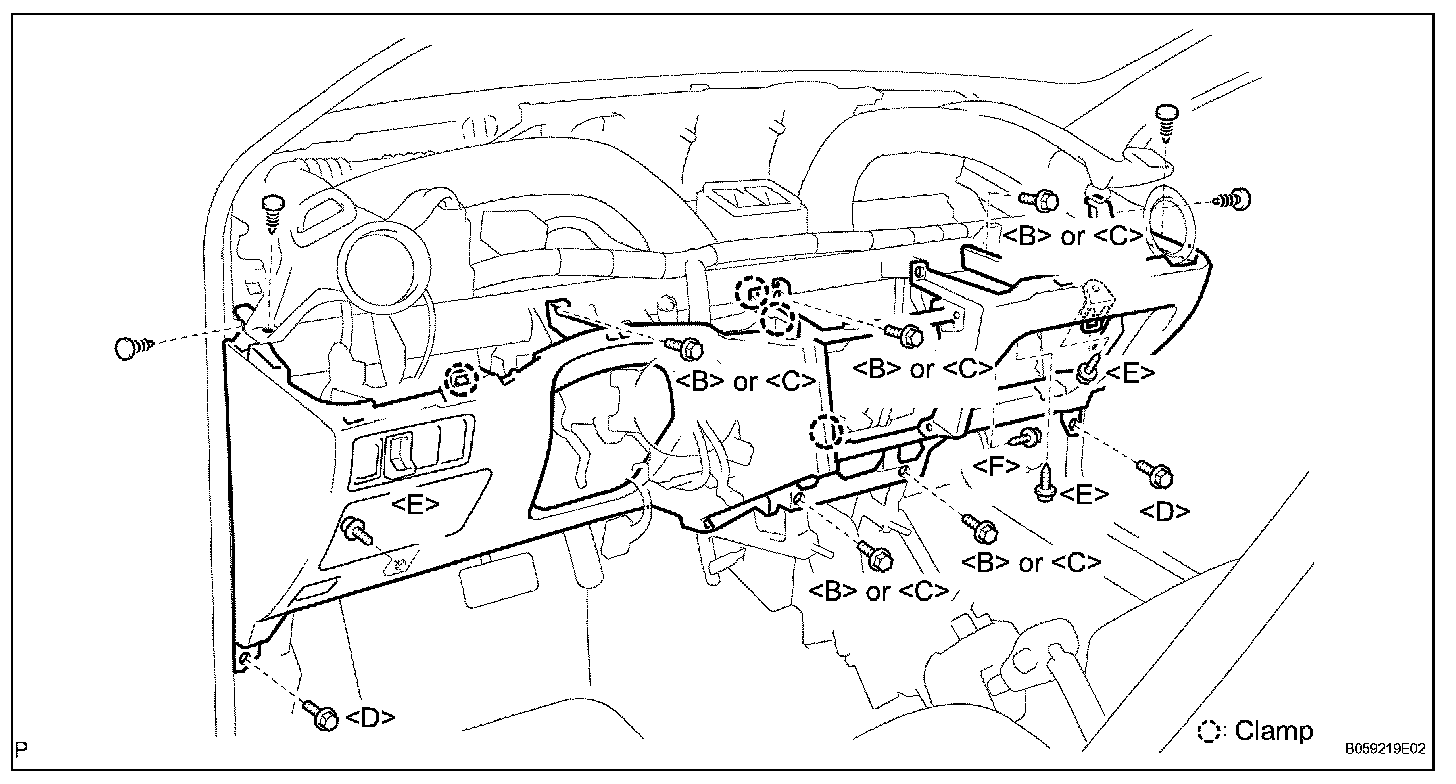 <B> or <C>
<B> or <C>
<B> or <C>
<E>
<E>
<F>
<E>
<D>
<B> or <C>
<B> or <C>
<D>
Clamp
P
B059219E02