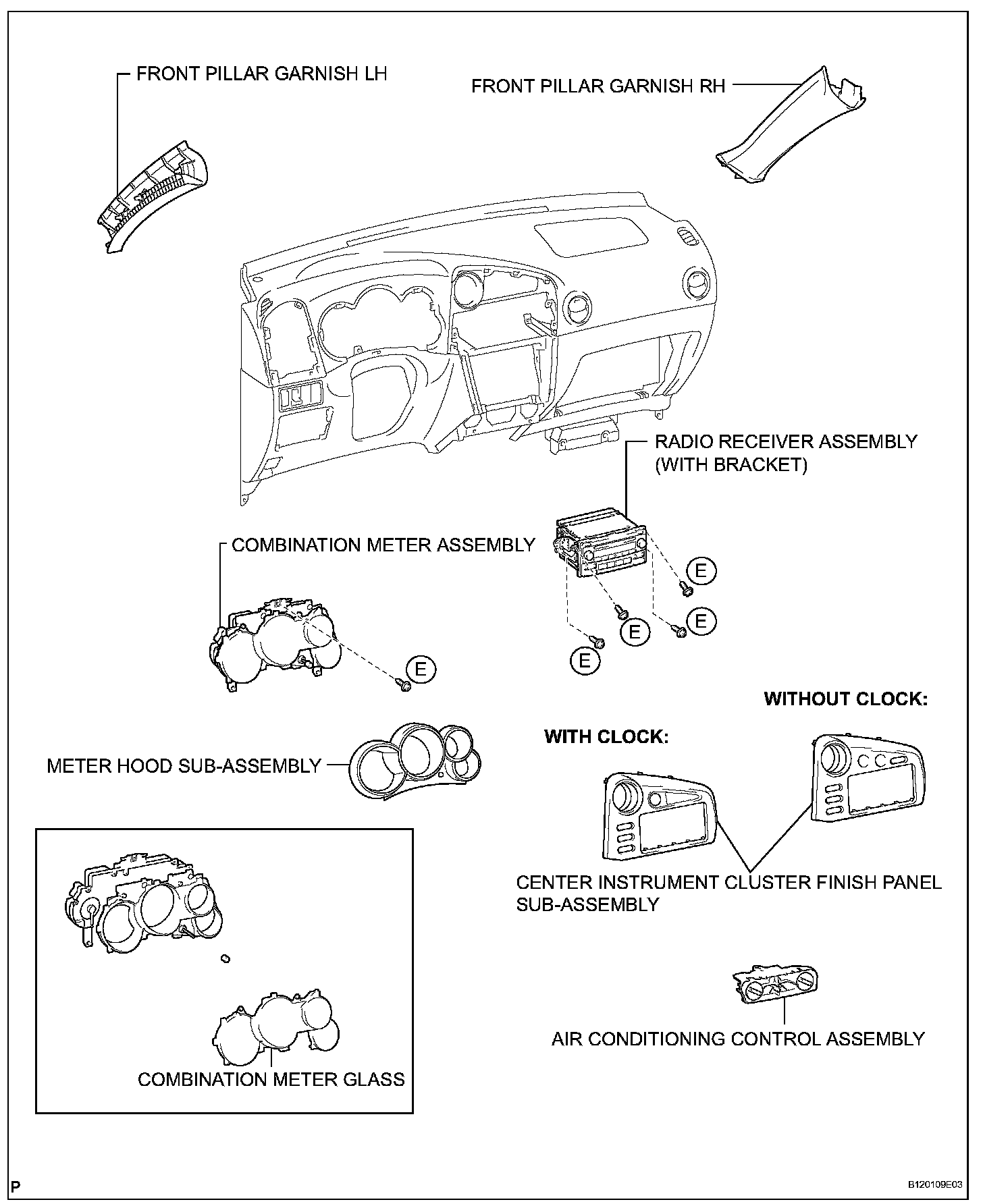 FRONT PILLAR GARNISH LH

FRONT PILLAR GARNISH RH

RADIO RECEIVER ASSEMBLY (WITH BRACKET)

COMBINATION METER ASSEMBLY

E

E

E

E

E

WITHOUT CLOCK:

WITH CLOCK:

METER HOOD SUB-ASSEMBLY

CENTER INSTRUMENT CLUSTER FINISH PANEL SUB-ASSEMBLY

AIR CONDITIONING CONTROL ASSEMBLY

COMBINATION METER GLASS

P

B120109E03