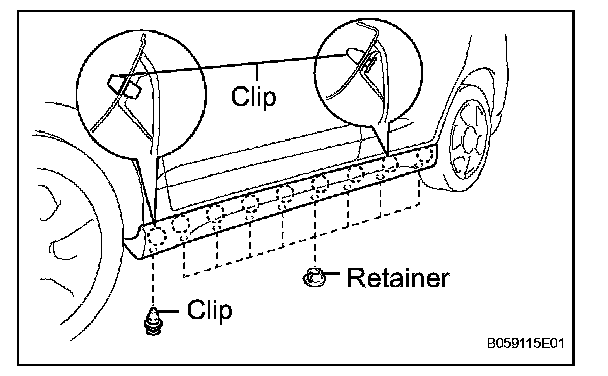 Clip

Retainer

Clip

B059115E01