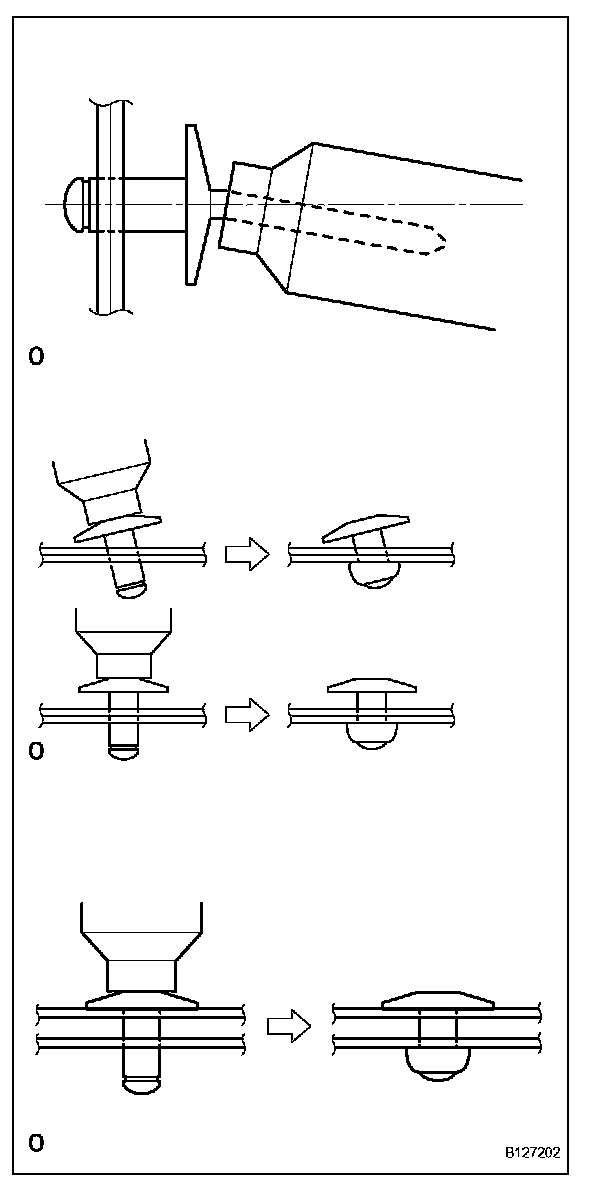 O

O

O

B127202