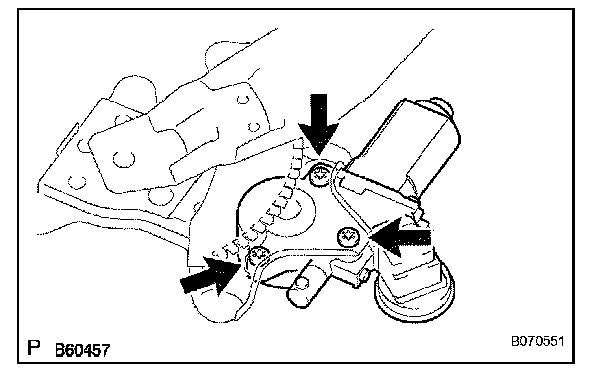 P B60457

B070551