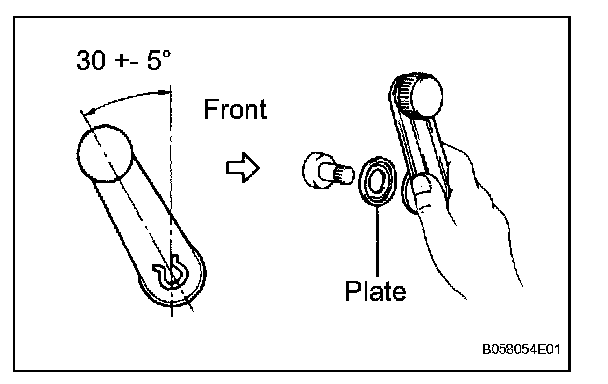 30 +- 5°

Front

Plate

B058054E01