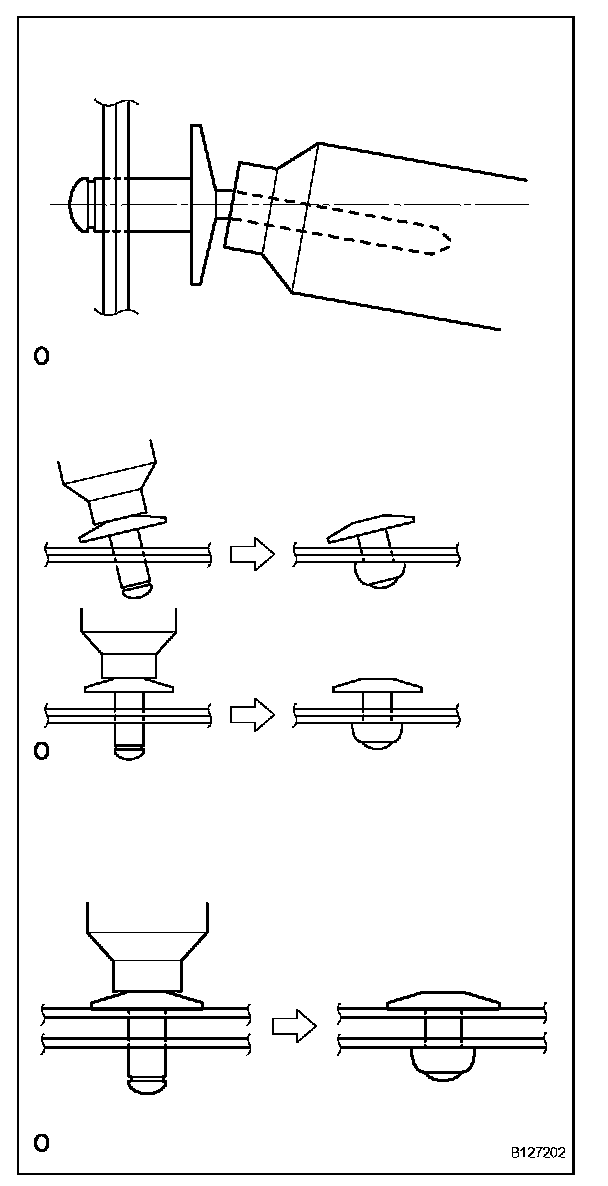 O

O

O

B127202