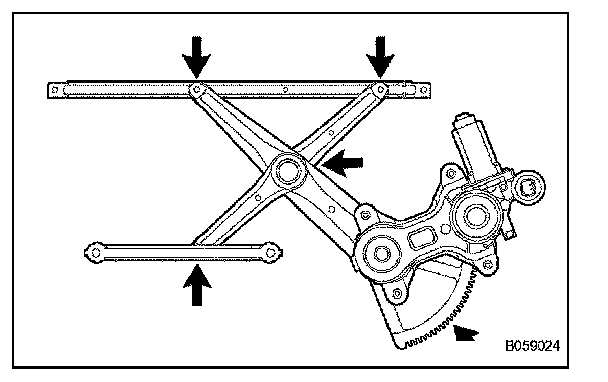 B059024