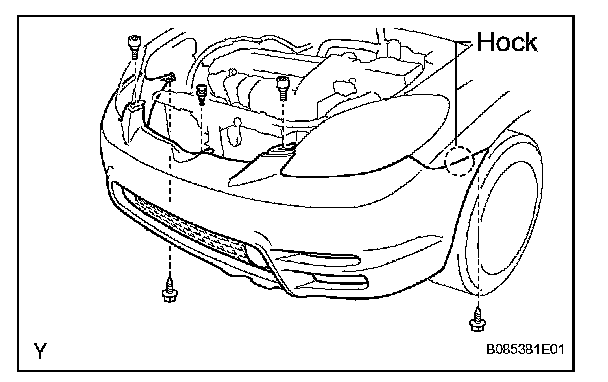 Hock

Y

B085381E01