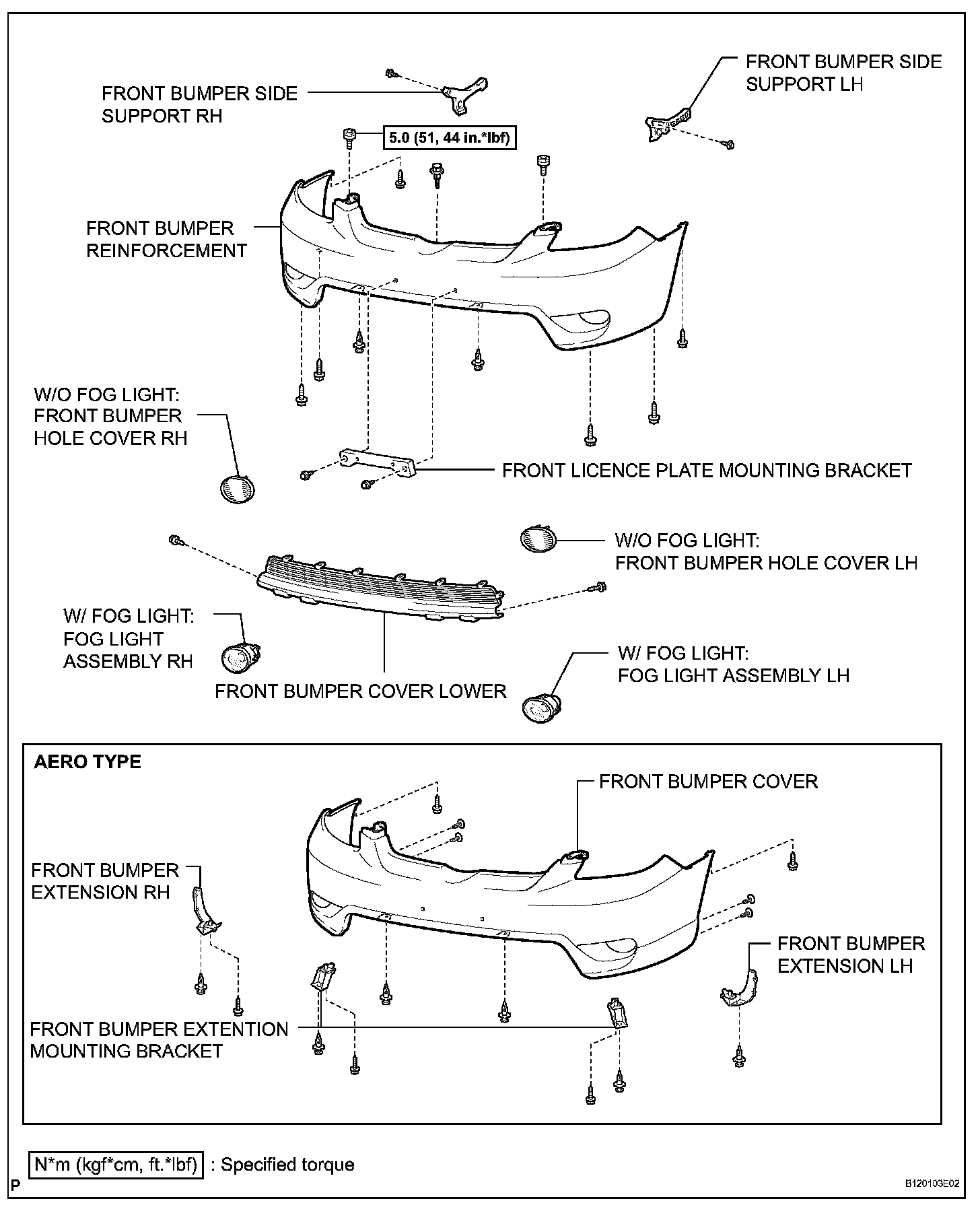 FRONT BUMPER SIDE SUPPORT RH

FRONT BUMPER SIDE SUPPORT LH

5.0 (51, 44 in.*lbf)

FRONT BUMPER REINFORCEMENT

W/O FOG LIGHT: FRONT BUMPER HOLE COVER RH

FRONT LICENCE PLATE MOUNTING BRACKET

W/O FOG LIGHT: FRONT BUMPER HOLE COVER LH

W/ FOG LIGHT: FOG LIGHT ASSEMBLY RH

FRONT BUMPER COVER LOWER

W/ FOG LIGHT: FOG LIGHT ASSEMBLY LH

AERO TYPE

FRONT BUMPER COVER

FRONT BUMPER EXTENSION RH

FRONT BUMPER EXTENSION LH

FRONT BUMPER EXTENTION MOUNTING BRACKET

N*m (kgf*cm, ft.*lbf) : Specified torque

P

B120103E02