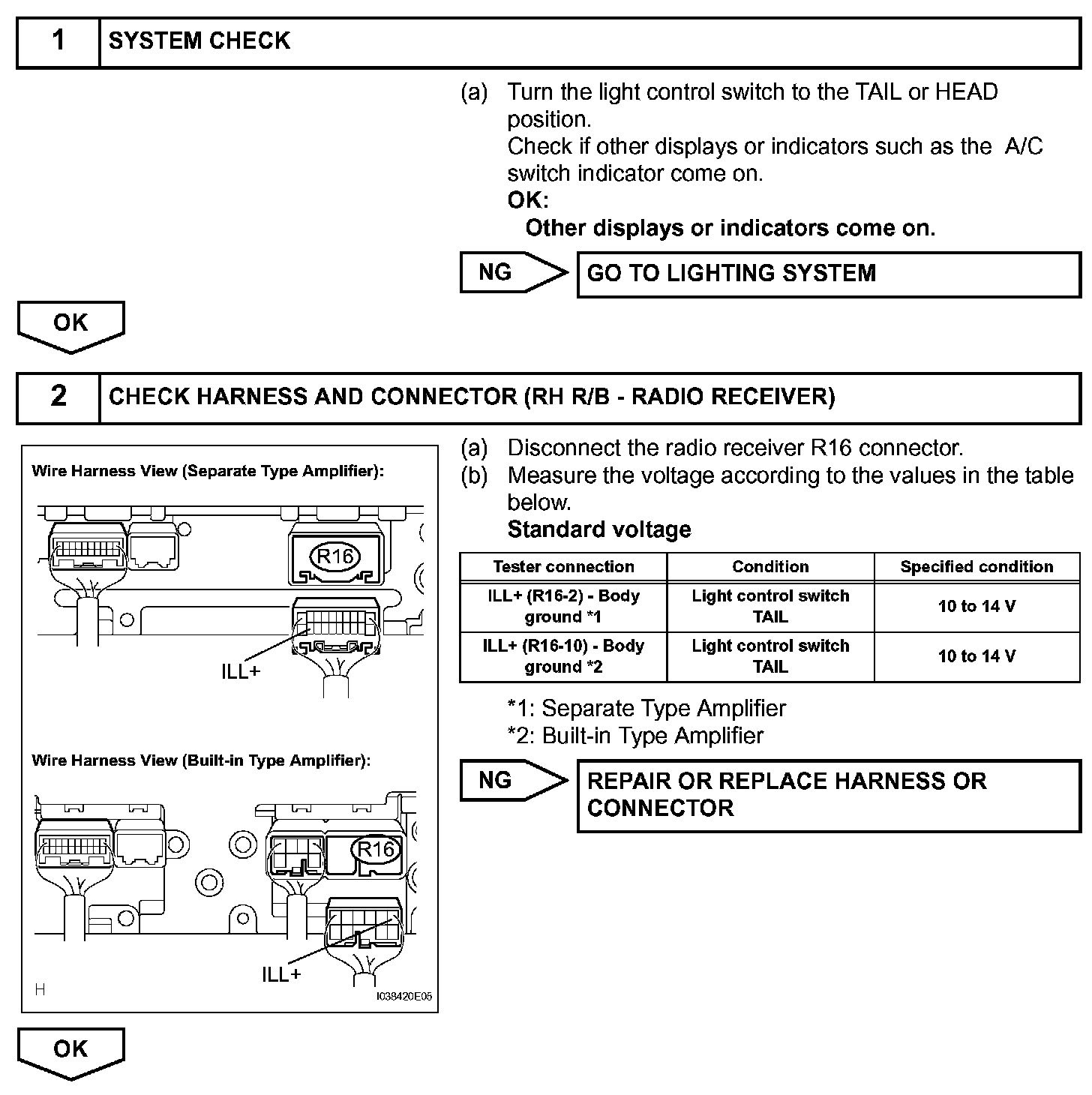 1 SYSTEM CHECK

(a) Turn the light control switch to the TAIL or HEAD position.
Check if other displays or indicators such as the A/C switch indicator come on.
OK:
Other displays or indicators come on.

NG GO TO LIGHTING SYSTEM

OK

2 CHECK HARNESS AND CONNECTOR (RH R/B - RADIO RECEIVER)

Wire Harness View (Separate Type Amplifier):

R16

ILL+

Wire Harness View (Built-in Type Amplifier):

R16

ILL+

H

I038420E05

(a) Disconnect the radio receiver R16 connector.
(b) Measure the voltage according to the values in the table below.
Standard voltage

| Tester connection | Condition | Specified condition |
|---|---|---|
| ILL+ (R16-2) - Body ground *1 | Light control switch TAIL | 10 to 14 V |
| ILL+ (R16-10) - Body ground *2 | Light control switch TAIL | 10 to 14 V |

*1: Separate Type Amplifier
*2: Built-in Type Amplifier

NG REPAIR OR REPLACE HARNESS OR CONNECTOR

OK