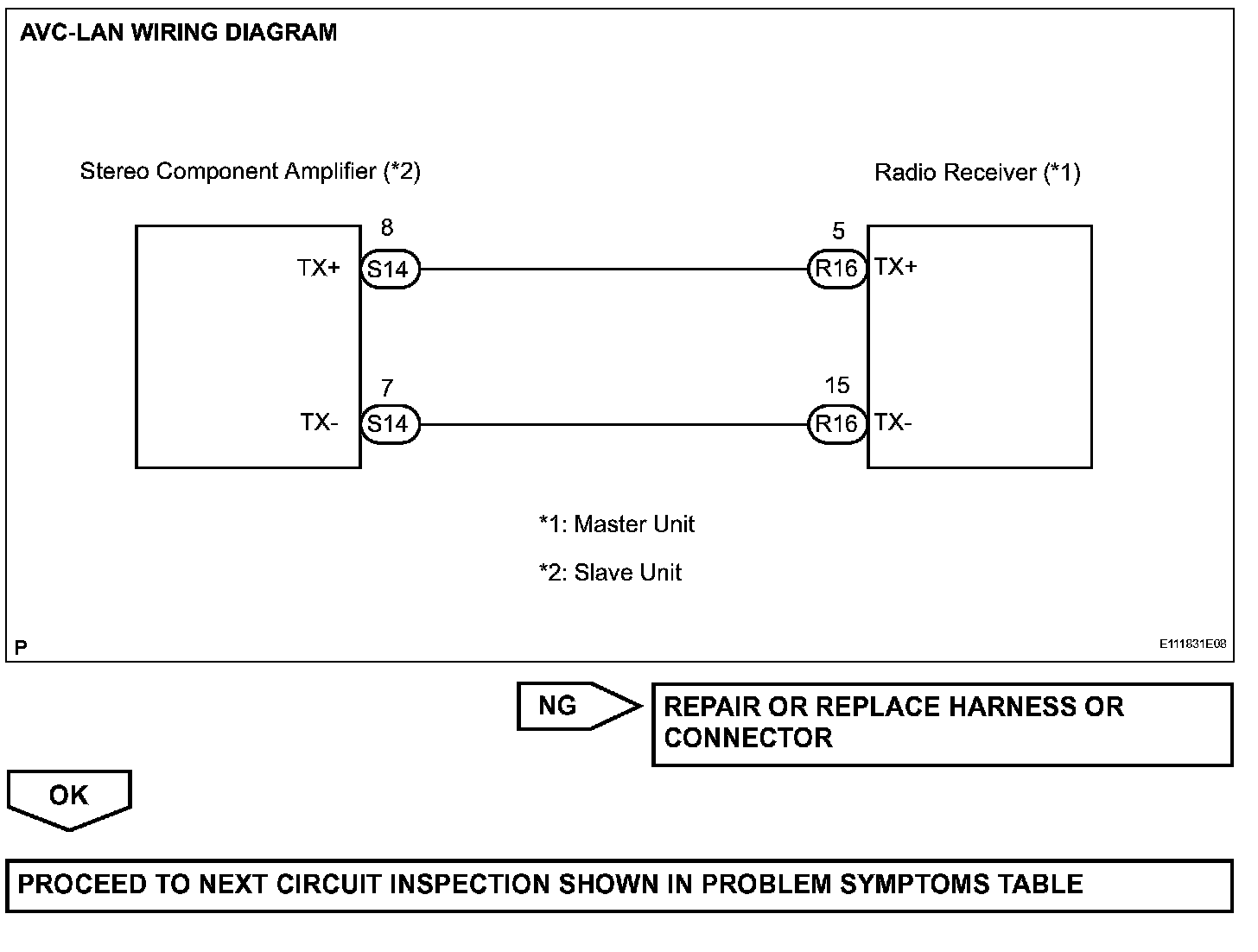 AVC-LAN WIRING DIAGRAM

Stereo Component Amplifier (*2)

Radio Receiver (*1)

8

TX+

S14

5

R16

TX+

7

TX-

S14

15

R16

TX-

*1: Master Unit

*2: Slave Unit

P

E111831E08

NG

REPAIR OR REPLACE HARNESS OR CONNECTOR

OK

PROCEED TO NEXT CIRCUIT INSPECTION SHOWN IN PROBLEM SYMPTOMS TABLE