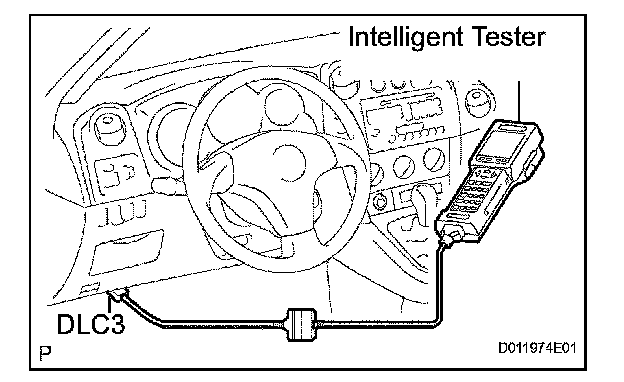 Intelligent Tester

DLC3

P

D011974E01