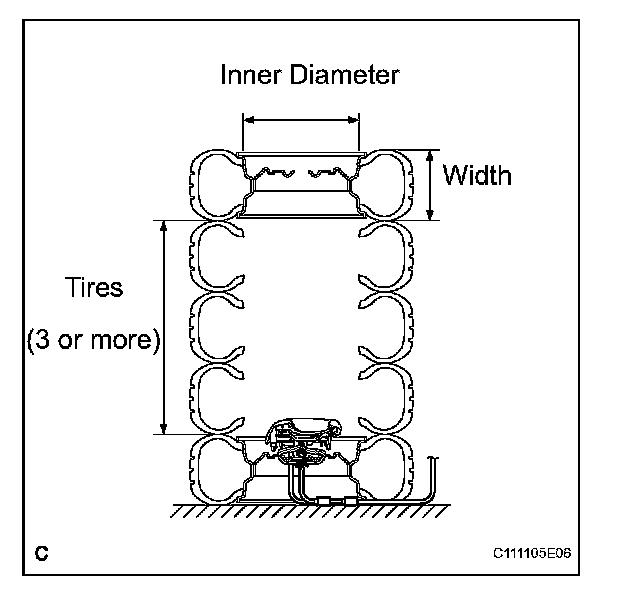 Inner Diameter

Width

Tires

(3 or more)

C

C111105E06