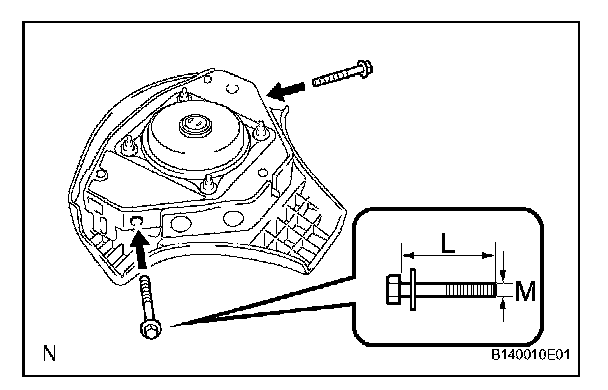 L

M

N

B140010E01