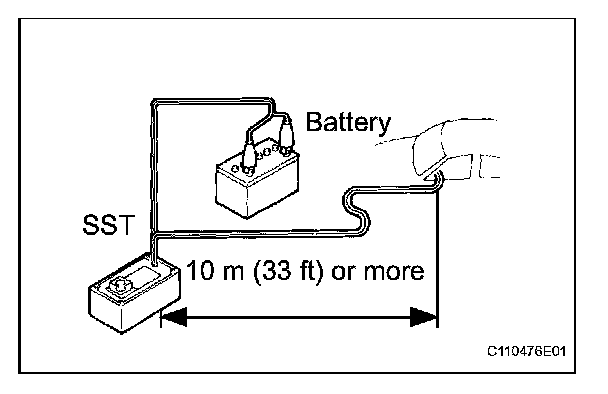 Battery

SST

10 m (33 ft) or more

C110476E01