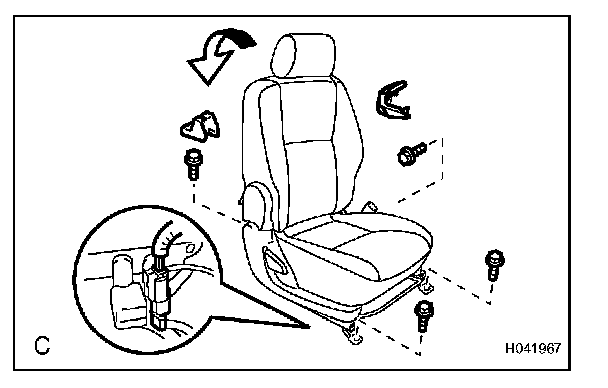 C

H041967