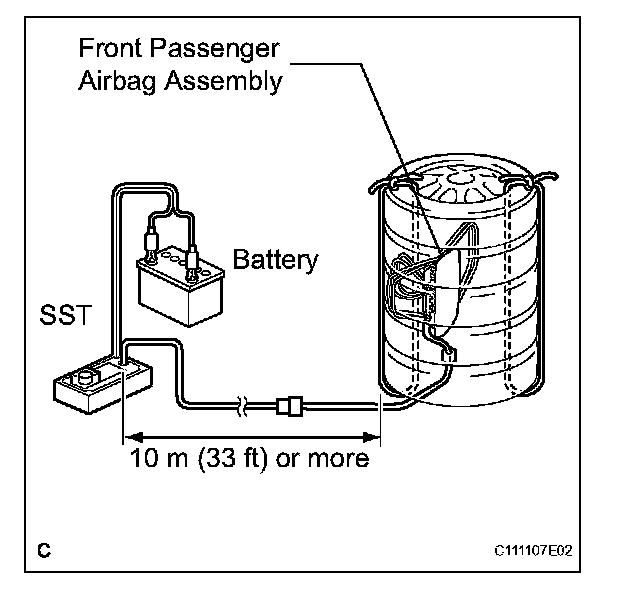 Front Passenger Airbag Assembly

Battery

SST

10 m (33 ft) or more

C

C111107E02