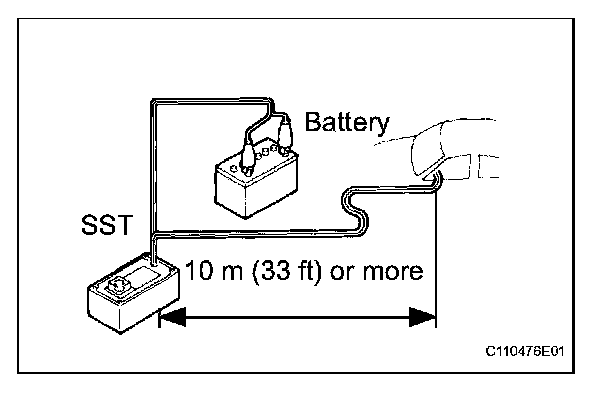 Battery

SST

10 m (33 ft) or more

C110476E01