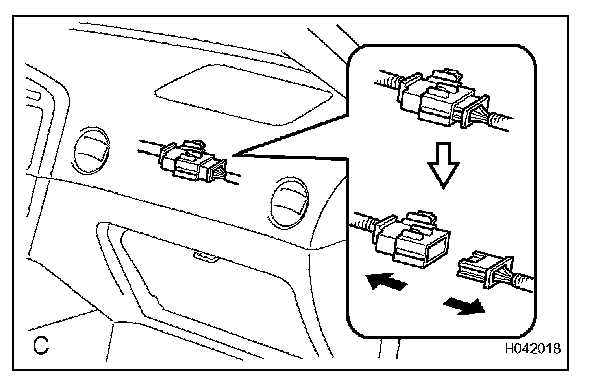 C
H042018