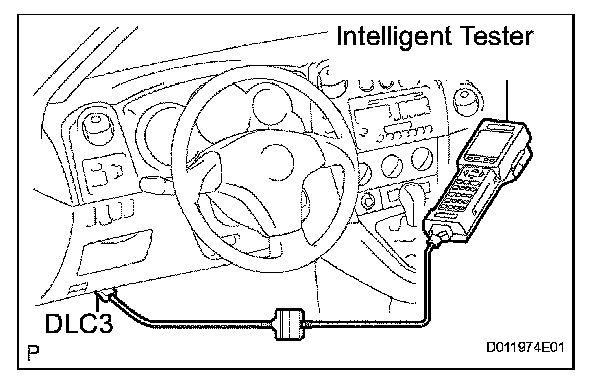 Intelligent Tester

DLC3

P

D011974E01