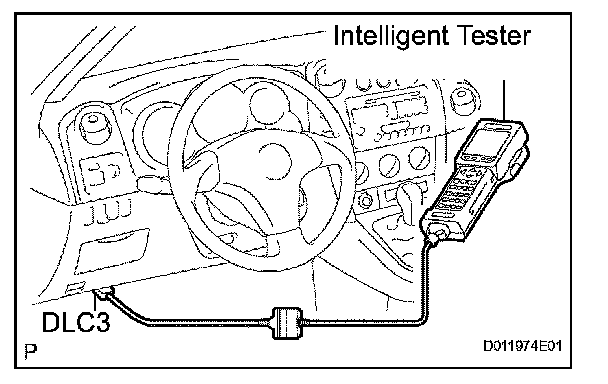 Intelligent Tester

DLC3

P

D011974E01