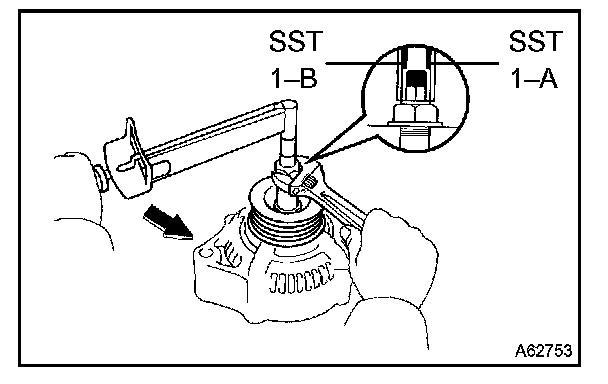 SST
1–B

SST
1–A

A62753