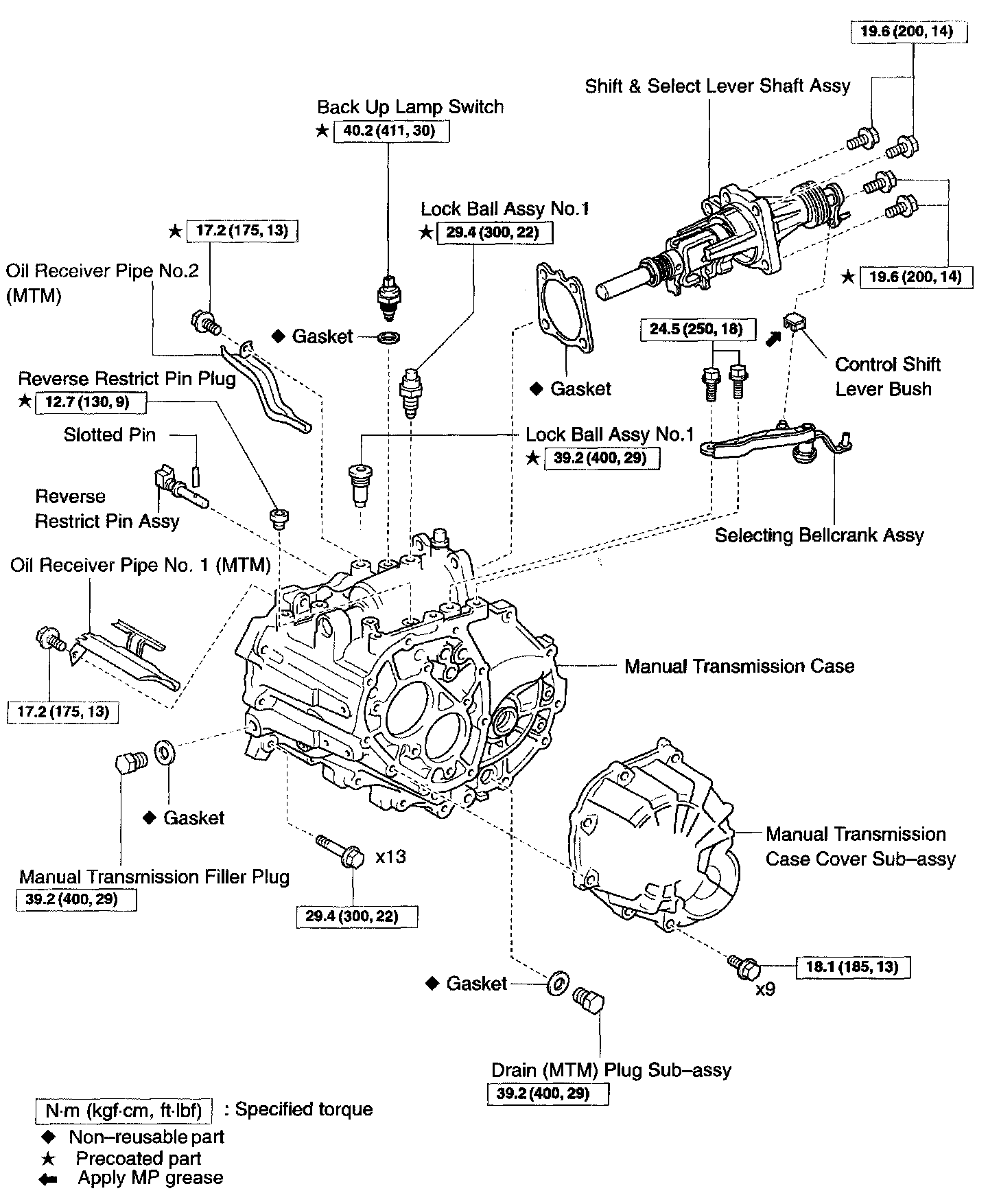 19.6 (200, 14)

Shift & Select Lever Shaft Assy

Back Up Lamp Switch
★ 40.2 (411, 30)

Lock Ball Assy No.1
★ 29.4 (300, 22)

★ 17.2 (175, 13)

Oil Receiver Pipe No.2 (MTM)

★ 19.6 (200, 14)

◆ Gasket

24.5 (250, 18)

Control Shift Lever Bush

◆ Gasket

Reverse Restrict Pin Plug
★ 12.7 (130, 9)

Slotted Pin

Lock Ball Assy No.1
★ 39.2 (400, 29)

Reverse Restrict Pin Assy

Selecting Bellcrank Assy

Oil Receiver Pipe No. 1 (MTM)

Manual Transmission Case

17.2 (175, 13)

◆ Gasket

x13

Manual Transmission Case Cover Sub–assy

Manual Transmission Filler Plug
39.2 (400, 29)

29.4 (300, 22)

18.1 (185, 13)

x9

◆ Gasket

Drain (MTM) Plug Sub–assy
39.2 (400, 29)

N·m (kgf·cm, ft·lbf) : Specified torque
◆ Non–reusable part
★ Precoated part
⬅ Apply MP grease