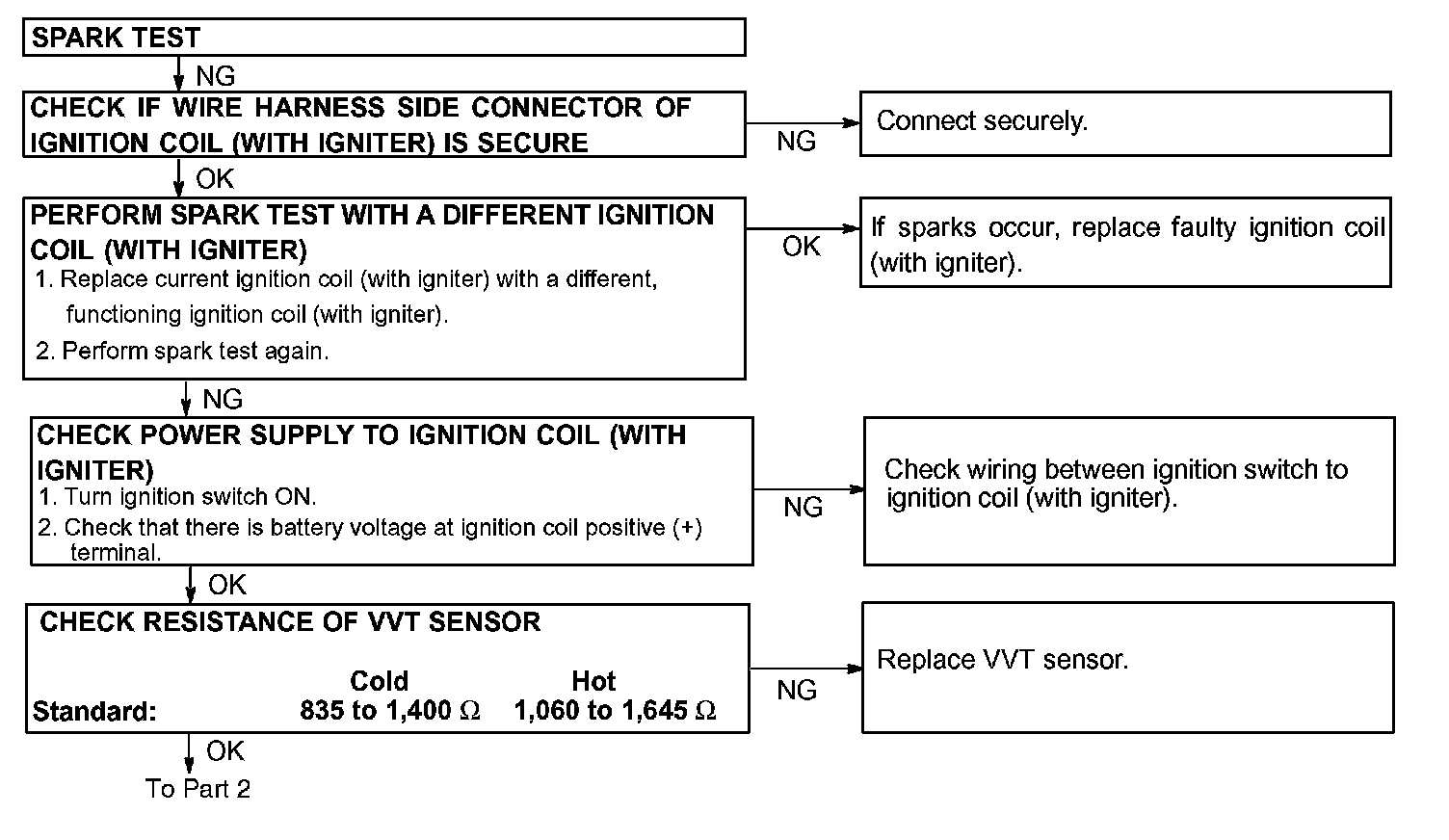 SPARK TEST

NG

CHECK IF WIRE HARNESS SIDE CONNECTOR OF IGNITION COIL (WITH IGNITER) IS SECURE

NG

Connect securely.

OK

PERFORM SPARK TEST WITH A DIFFERENT IGNITION COIL (WITH IGNITER)
1. Replace current ignition coil (with igniter) with a different, functioning ignition coil (with igniter).
2. Perform spark test again.

OK

If sparks occur, replace faulty ignition coil (with igniter).

NG

CHECK POWER SUPPLY TO IGNITION COIL (WITH IGNITER)
1. Turn ignition switch ON.
2. Check that there is battery voltage at ignition coil positive (+) terminal.

NG

Check wiring between ignition switch to ignition coil (with igniter).

OK

CHECK RESISTANCE OF VVT SENSOR

| | Cold | Hot |
|---|---|---|
| Standard: | 835 to 1,400 $\Omega$ | 1,060 to 1,645 $\Omega$ |

NG

Replace VVT sensor.

OK

To Part 2