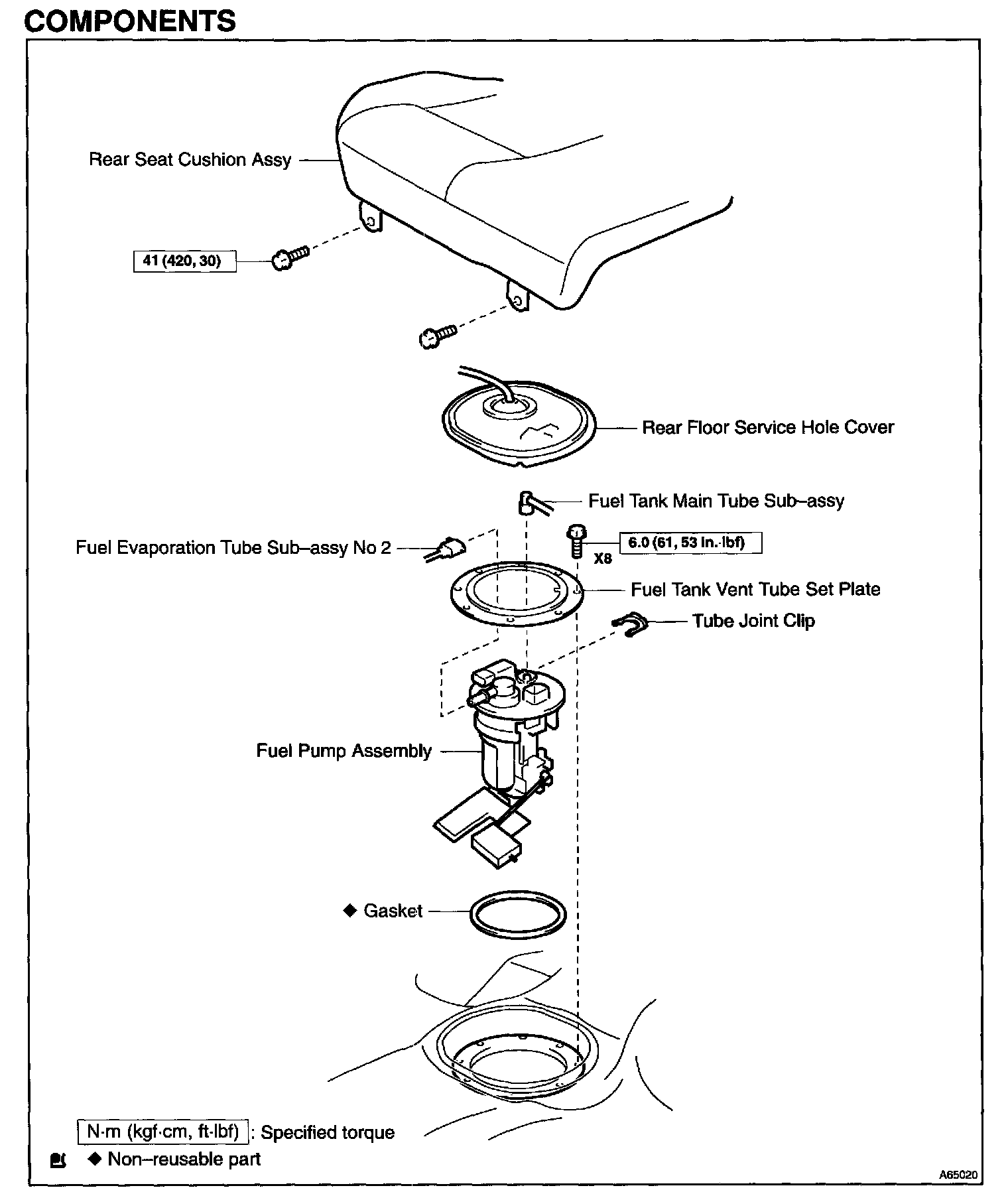 COMPONENTS

Rear Seat Cushion Assy

41 (420, 30)

Rear Floor Service Hole Cover

Fuel Tank Main Tube Sub–assy

Fuel Evaporation Tube Sub–assy No 2

6.0 (61, 53 in.·lbf)

X8

Fuel Tank Vent Tube Set Plate

Tube Joint Clip

Fuel Pump Assembly

◆ Gasket

N·m (kgf·cm, ft·lbf) : Specified torque

◆ Non–reusable part

A65020