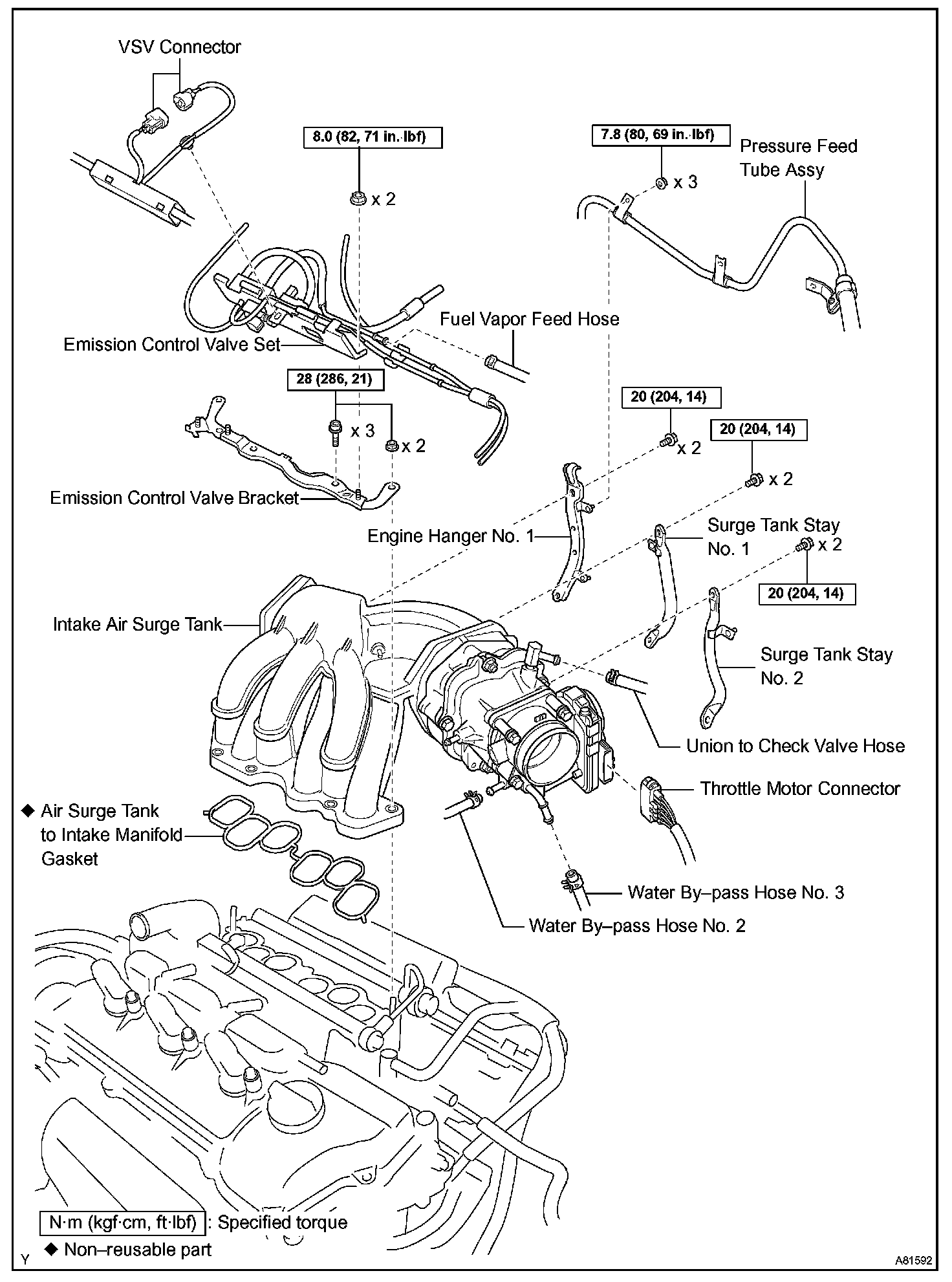 VSV Connector

8.0 (82, 71 in.·lbf)

x 2

7.8 (80, 69 in.·lbf)

x 3

Pressure Feed Tube Assy

Fuel Vapor Feed Hose

Emission Control Valve Set

28 (286, 21)

x 3

x 2

20 (204, 14)

x 2

20 (204, 14)

x 2

Emission Control Valve Bracket

Engine Hanger No. 1

Surge Tank Stay No. 1

x 2

20 (204, 14)

Intake Air Surge Tank

Surge Tank Stay No. 2

Union to Check Valve Hose

Throttle Motor Connector

◆ Air Surge Tank to Intake Manifold Gasket

Water By–pass Hose No. 3

Water By–pass Hose No. 2

N·m (kgf·cm, ft·lbf) : Specified torque

◆ Non–reusable part

Y

A81592